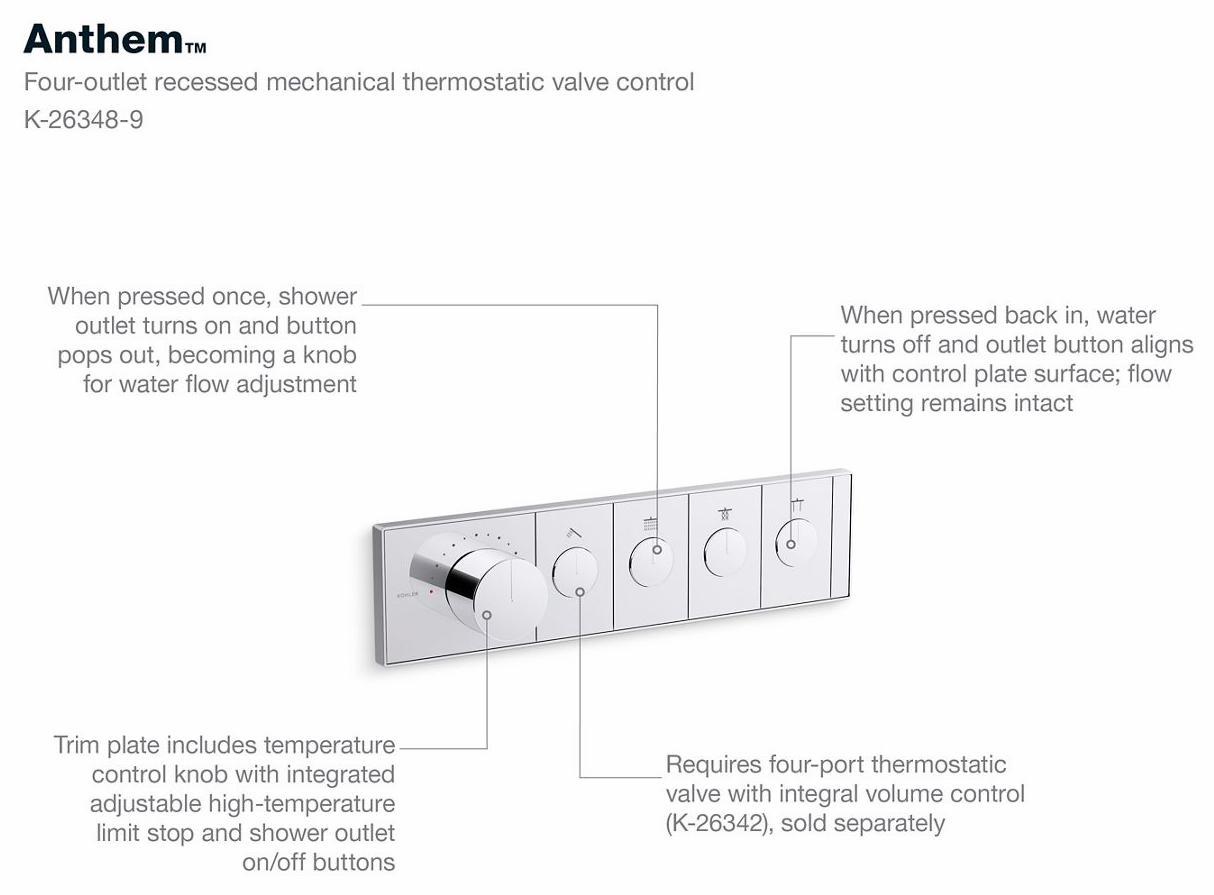 Anthem™
Four-outlet recessed mechanical thermostatic valve control
K-26348-9

When pressed once, shower outlet turns on and button pops out, becoming a knob for water flow adjustment

When pressed back in, water turns off and outlet button aligns with control plate surface; flow setting remains intact

KOHLER

Trim plate includes temperature control knob with integrated adjustable high-temperature limit stop and shower outlet on/off buttons

Requires four-port thermostatic valve with integral volume control (K-26342), sold separately