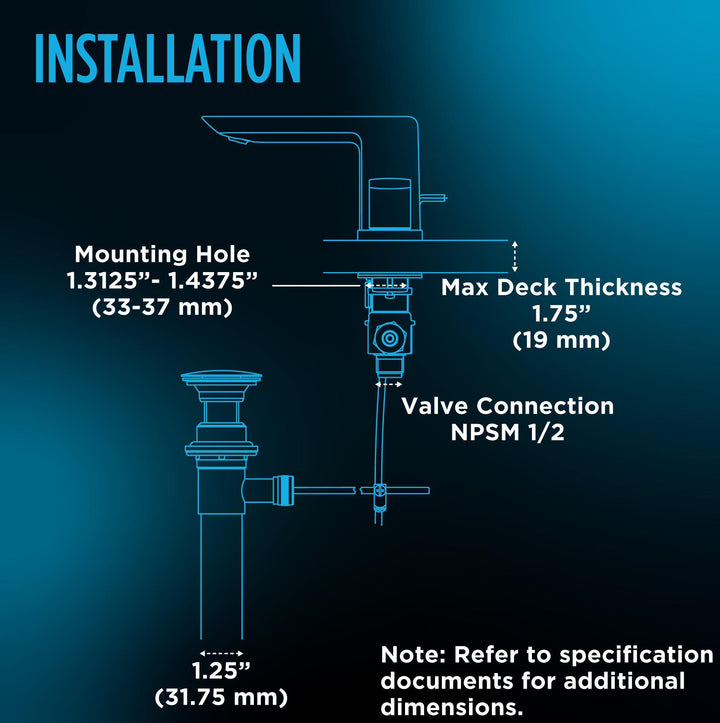 INSTALLATION

Mounting Hole
1.3125”- 1.4375”
(33-37 mm)

Max Deck Thickness
1.75”
(19 mm)

Valve Connection
NPSM 1/2

1.25”
(31.75 mm)

Note: Refer to specification documents for additional dimensions.