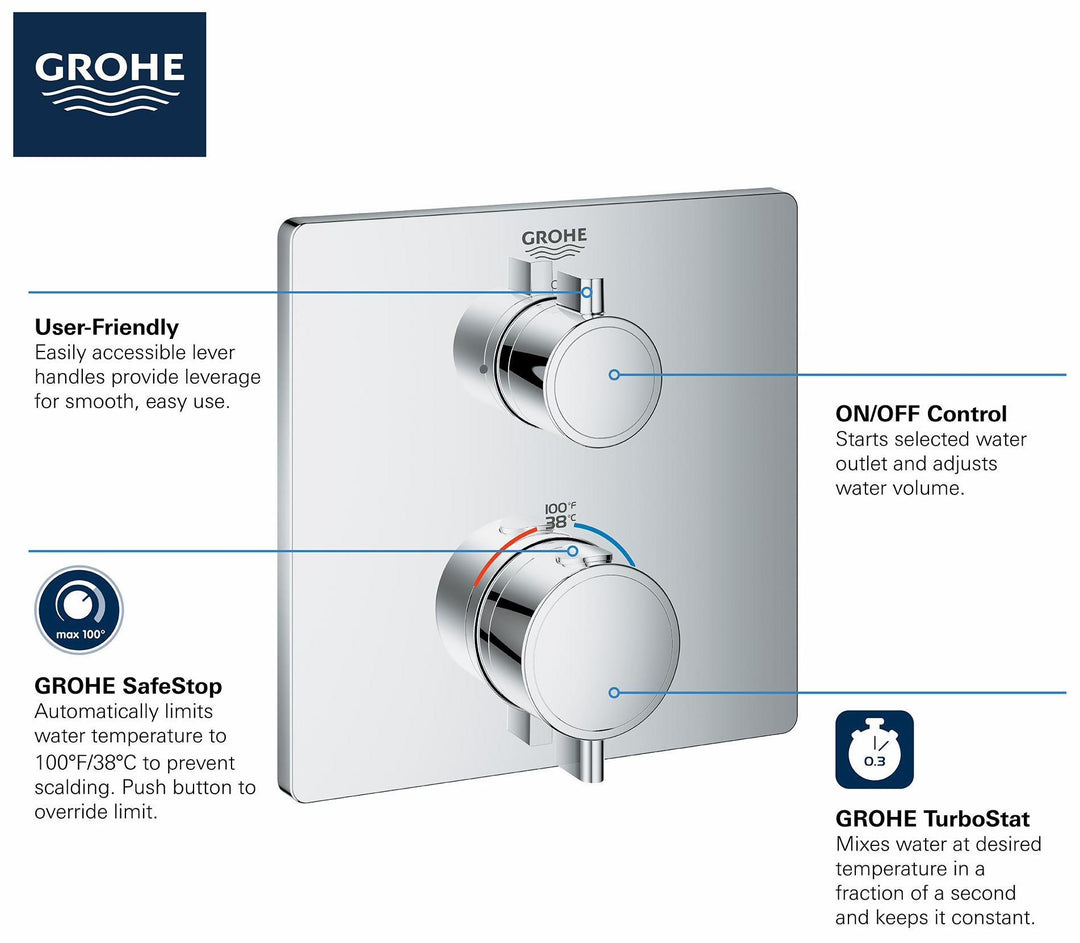 GROHE

GROHE

User-Friendly
Easily accessible lever handles provide leverage for smooth, easy use.

ON/OFF Control
Starts selected water outlet and adjusts water volume.

100°F
38°C

max 100°

GROHE SafeStop
Automatically limits water temperature to 100°F/38°C to prevent scalding. Push button to override limit.

0.3

GROHE TurboStat
Mixes water at desired temperature in a fraction of a second and keeps it constant.