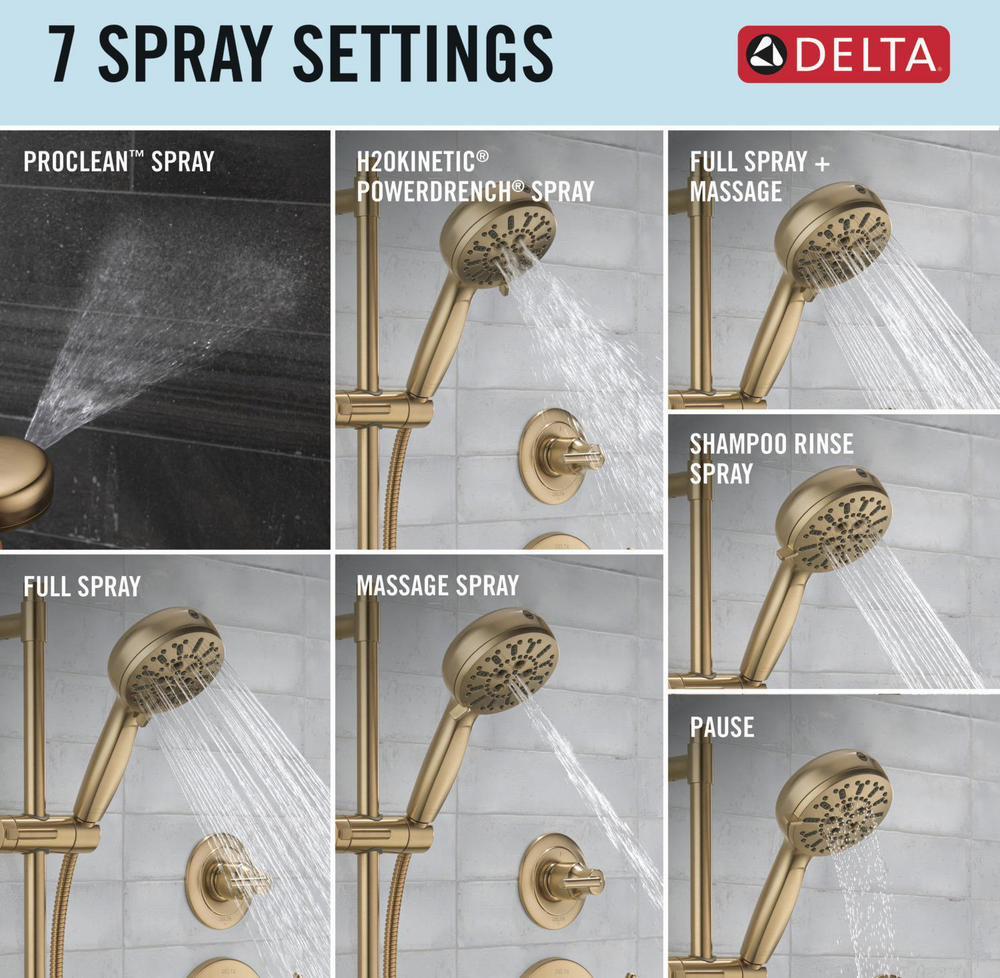 7 SPRAY SETTINGS

DELTA

PROCLEAN™ SPRAY

H2OKINETIC® POWERDRENCH® SPRAY

FULL SPRAY + MASSAGE

SHAMPOO RINSE SPRAY

FULL SPRAY

MASSAGE SPRAY

PAUSE