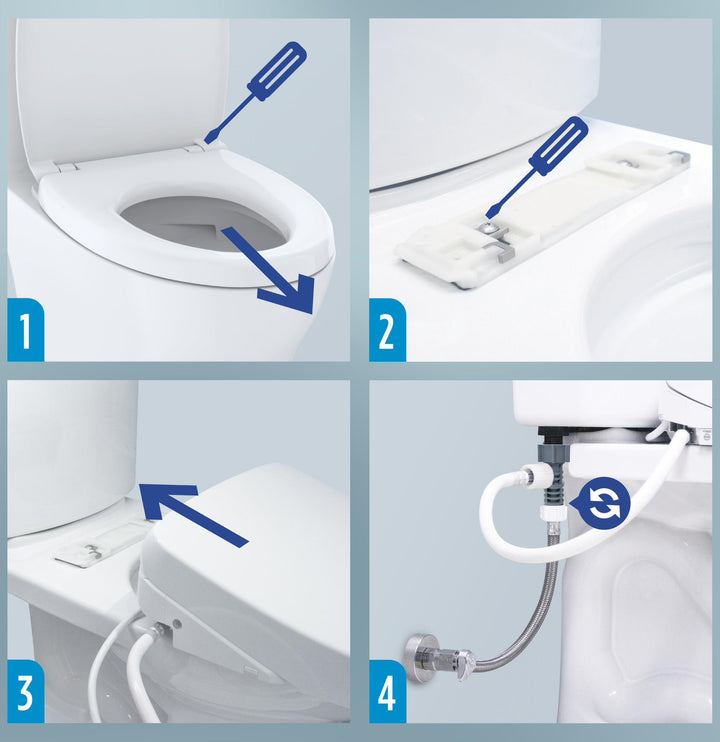 1

2

3

4