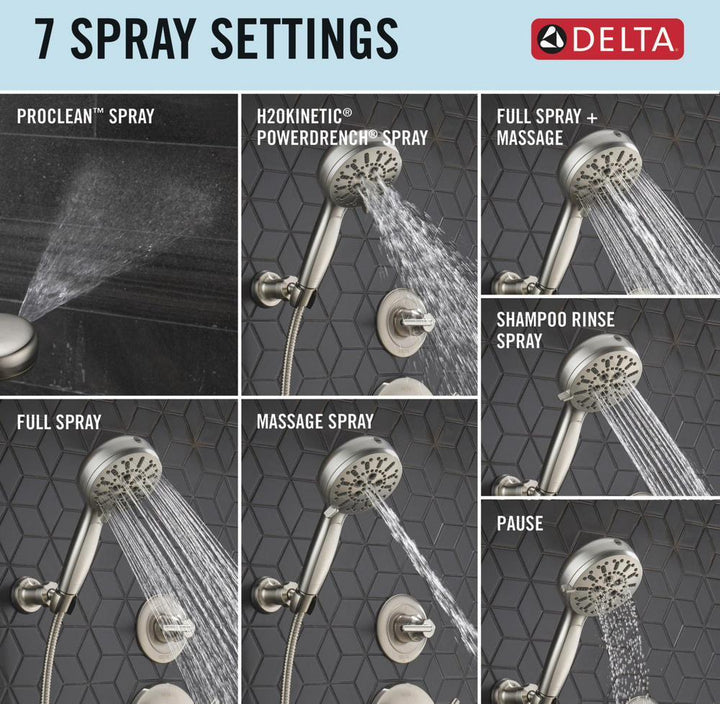 7 SPRAY SETTINGS

DELTA

PROCLEAN™ SPRAY

H2OKINETIC® POWERDRENCH® SPRAY

FULL SPRAY + MASSAGE

SHAMPOO RINSE SPRAY

FULL SPRAY

MASSAGE SPRAY

PAUSE