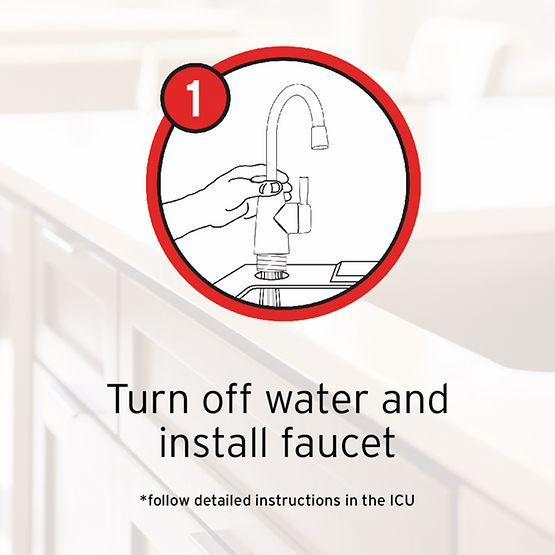 1

Turn off water and install faucet

*follow detailed instructions in the ICU