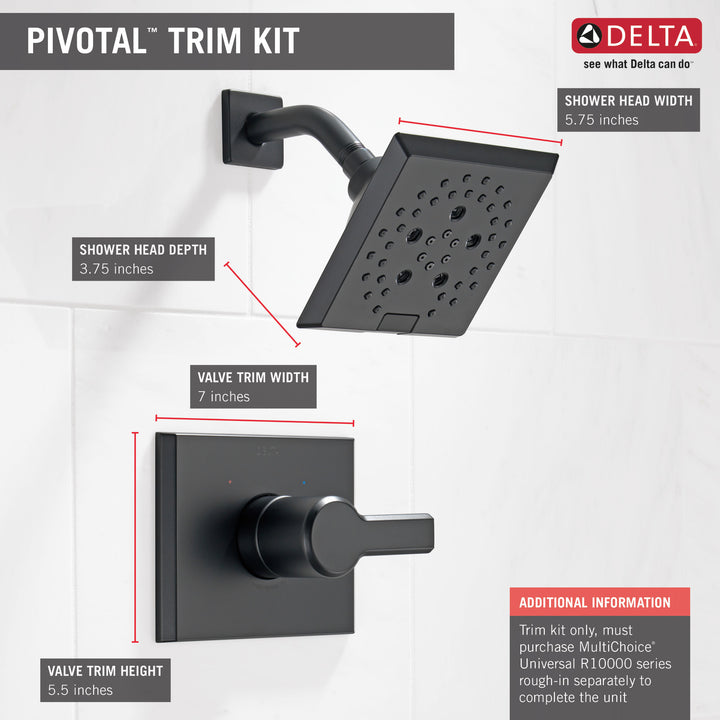 PIVOTAL™ TRIM KIT

DELTA
see what Delta can do™

SHOWER HEAD WIDTH
5.75 inches

SHOWER HEAD DEPTH
3.75 inches

VALVE TRIM WIDTH
7 inches

VALVE TRIM HEIGHT
5.5 inches

ADDITIONAL INFORMATION
Trim kit only, must purchase MultiChoice® Universal R10000 series rough-in separately to complete the unit