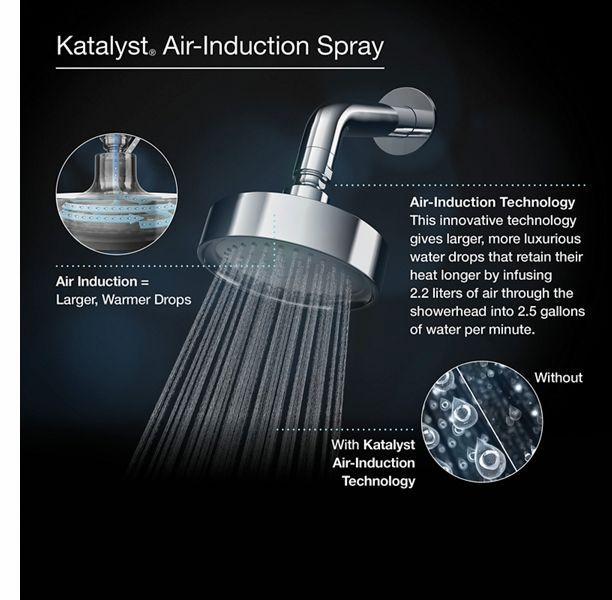 Katalyst® Air-Induction Spray

Air Induction =
Larger, Warmer Drops

Air-Induction Technology
This innovative technology gives larger, more luxurious water drops that retain their heat longer by infusing 2.2 liters of air through the showerhead into 2.5 gallons of water per minute.

Without

With Katalyst Air-Induction Technology