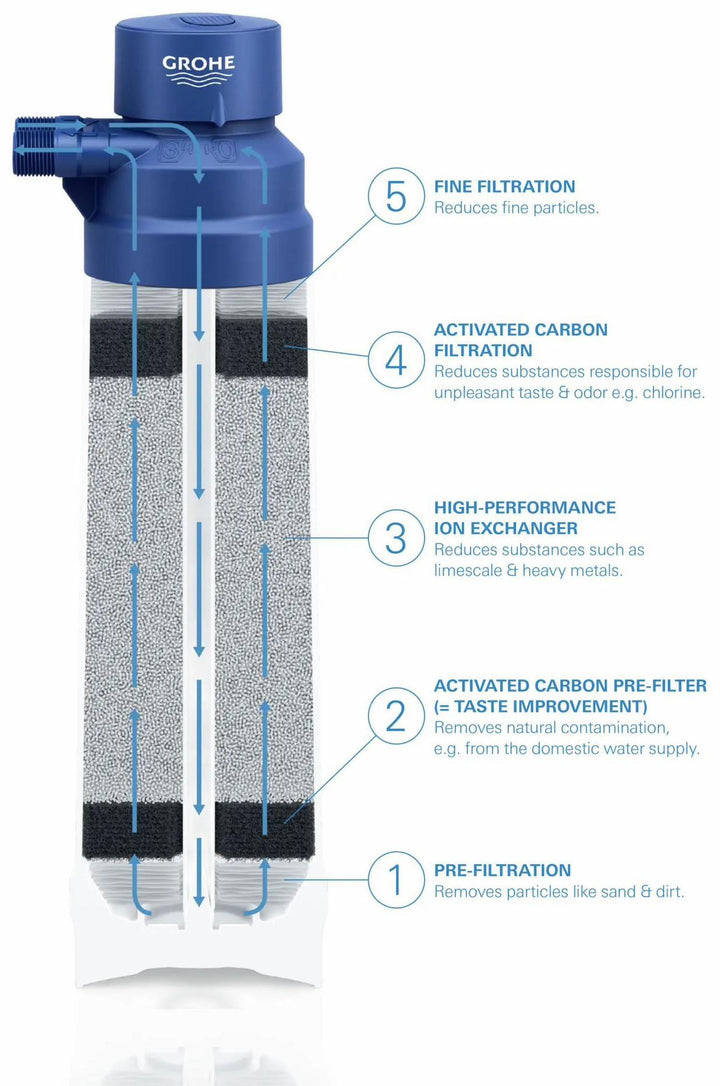 GROHE

5
FINE FILTRATION
Reduces fine particles.

4
ACTIVATED CARBON FILTRATION
Reduces substances responsible for unpleasant taste & odor e.g. chlorine.

3
HIGH-PERFORMANCE ION EXCHANGER
Reduces substances such as limescale & heavy metals.

2
ACTIVATED CARBON PRE-FILTER (= TASTE IMPROVEMENT)
Removes natural contamination, e.g. from the domestic water supply.

1
PRE-FILTRATION
Removes particles like sand & dirt.