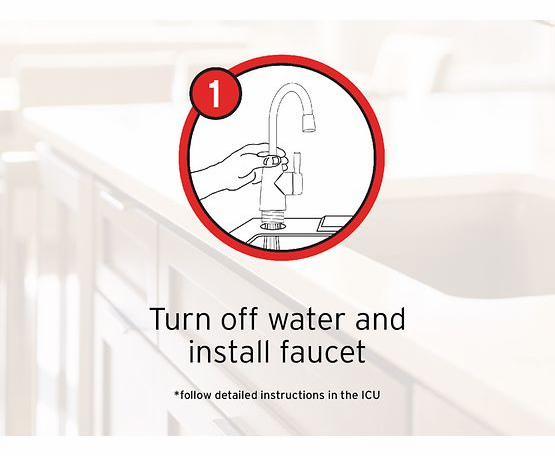 1

Turn off water and install faucet

*follow detailed instructions in the ICU