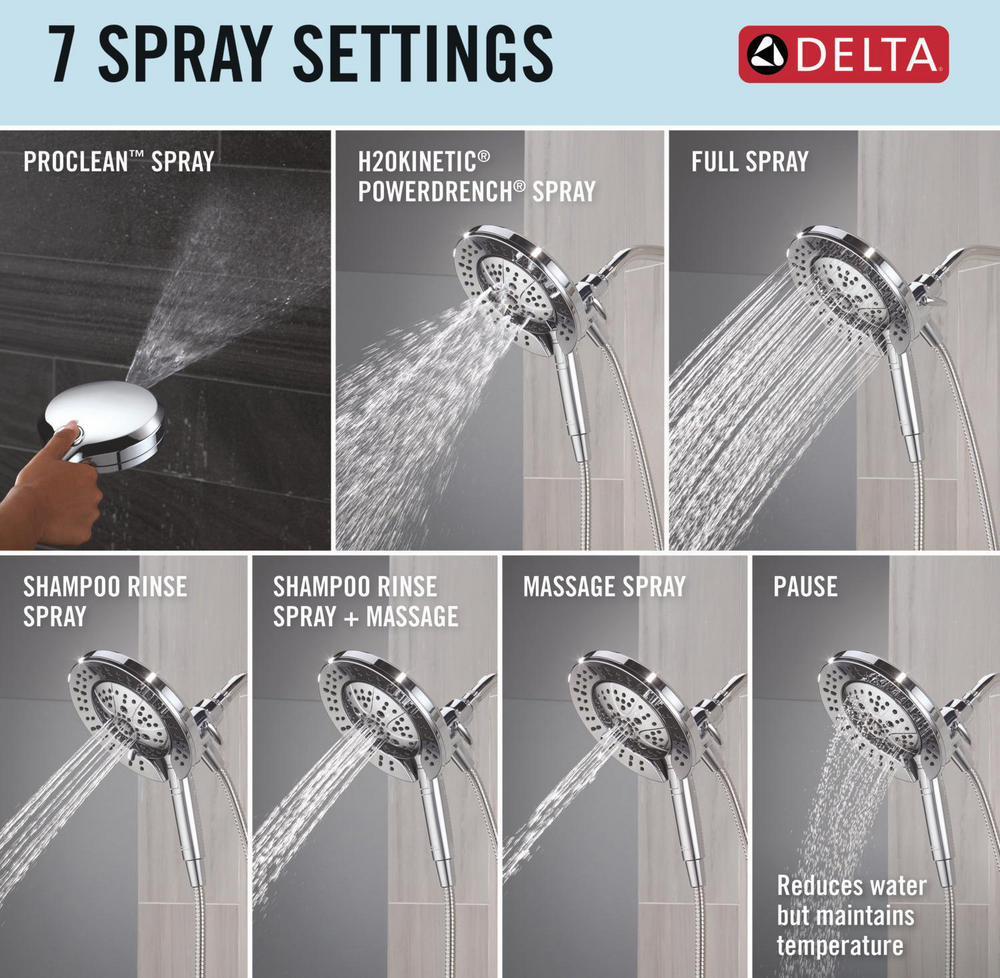 7 SPRAY SETTINGS

DELTA

PROCLEAN™ SPRAY

H2OKINETIC® POWERDRENCH® SPRAY

FULL SPRAY

SHAMPOO RINSE SPRAY

SHAMPOO RINSE SPRAY + MASSAGE

MASSAGE SPRAY

PAUSE

Reduces water but maintains temperature