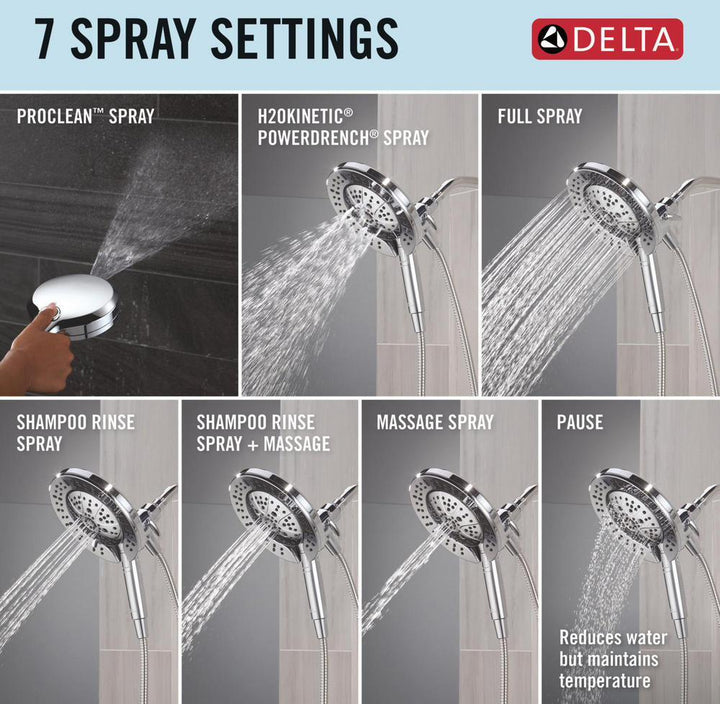 7 SPRAY SETTINGS

DELTA

PROCLEAN™ SPRAY

H2OKINETIC® POWERDRENCH® SPRAY

FULL SPRAY

SHAMPOO RINSE SPRAY

SHAMPOO RINSE SPRAY + MASSAGE

MASSAGE SPRAY

PAUSE

Reduces water but maintains temperature