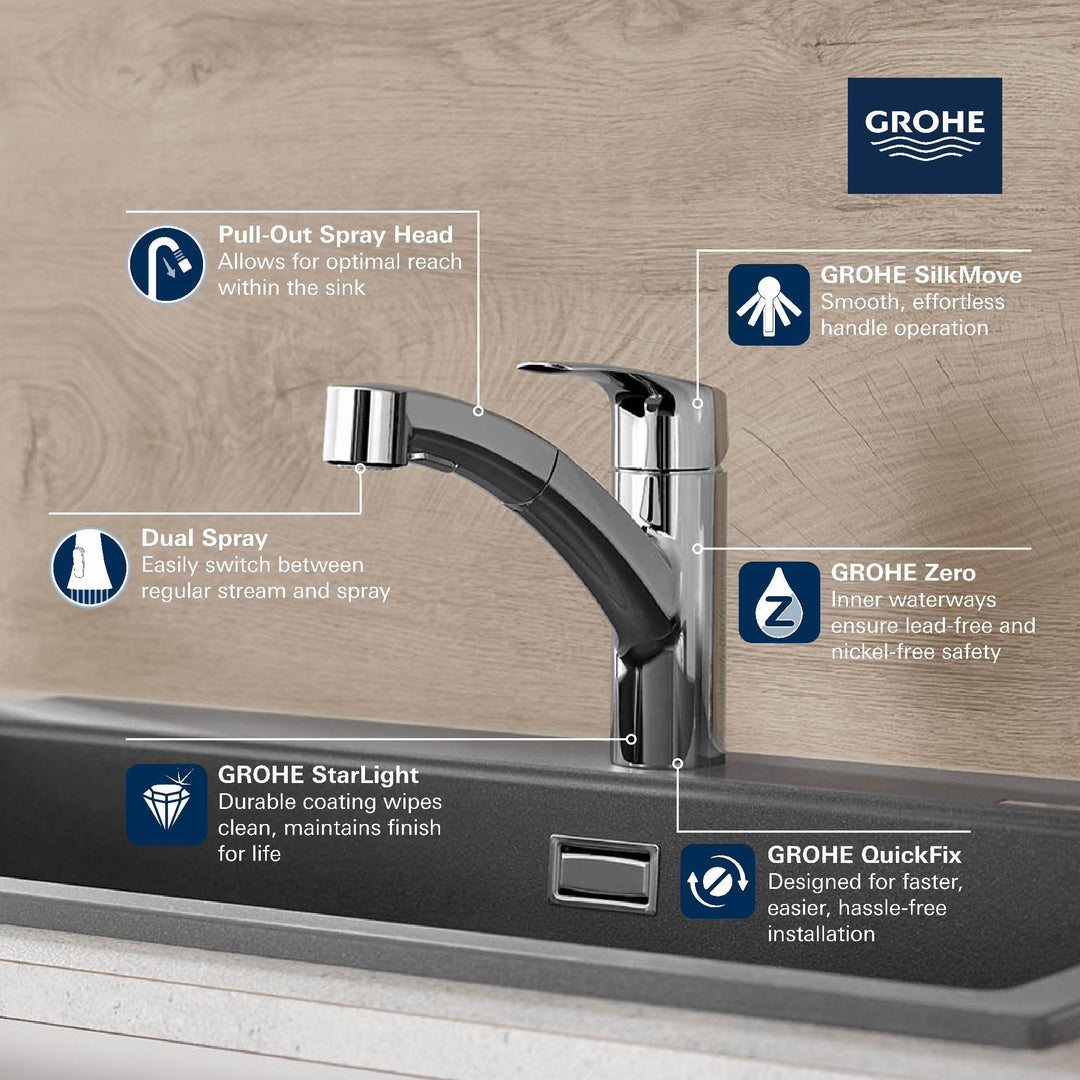 GROHE

Pull-Out Spray Head
Allows for optimal reach within the sink

GROHE SilkMove
Smooth, effortless handle operation

Dual Spray
Easily switch between regular stream and spray

GROHE Zero
Inner waterways ensure lead-free and nickel-free safety

GROHE StarLight
Durable coating wipes clean, maintains finish for life

GROHE QuickFix
Designed for faster, easier, hassle-free installation