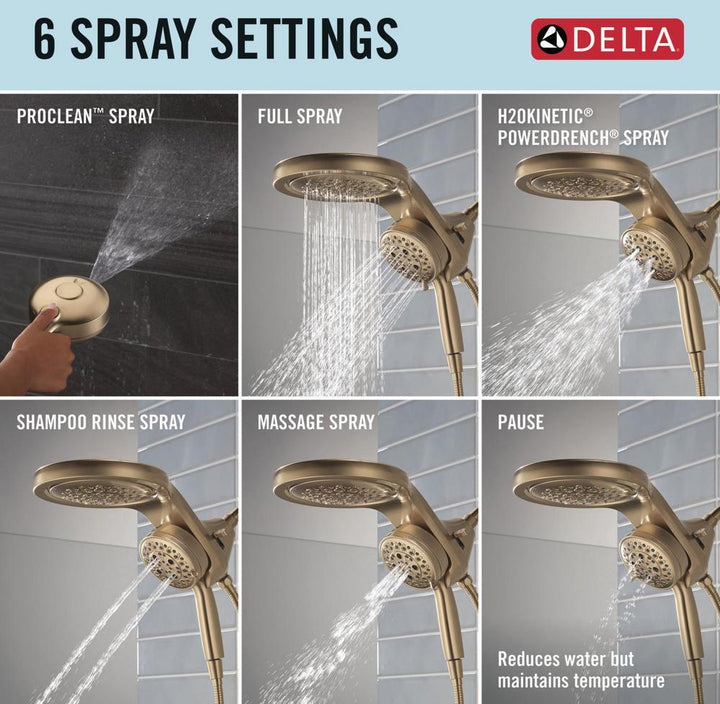 6 SPRAY SETTINGS

DELTA

PROCLEAN™ SPRAY

FULL SPRAY

H2OKINETIC® POWERDRENCH® SPRAY

SHAMPOO RINSE SPRAY

MASSAGE SPRAY

PAUSE

Reduces water but maintains temperature