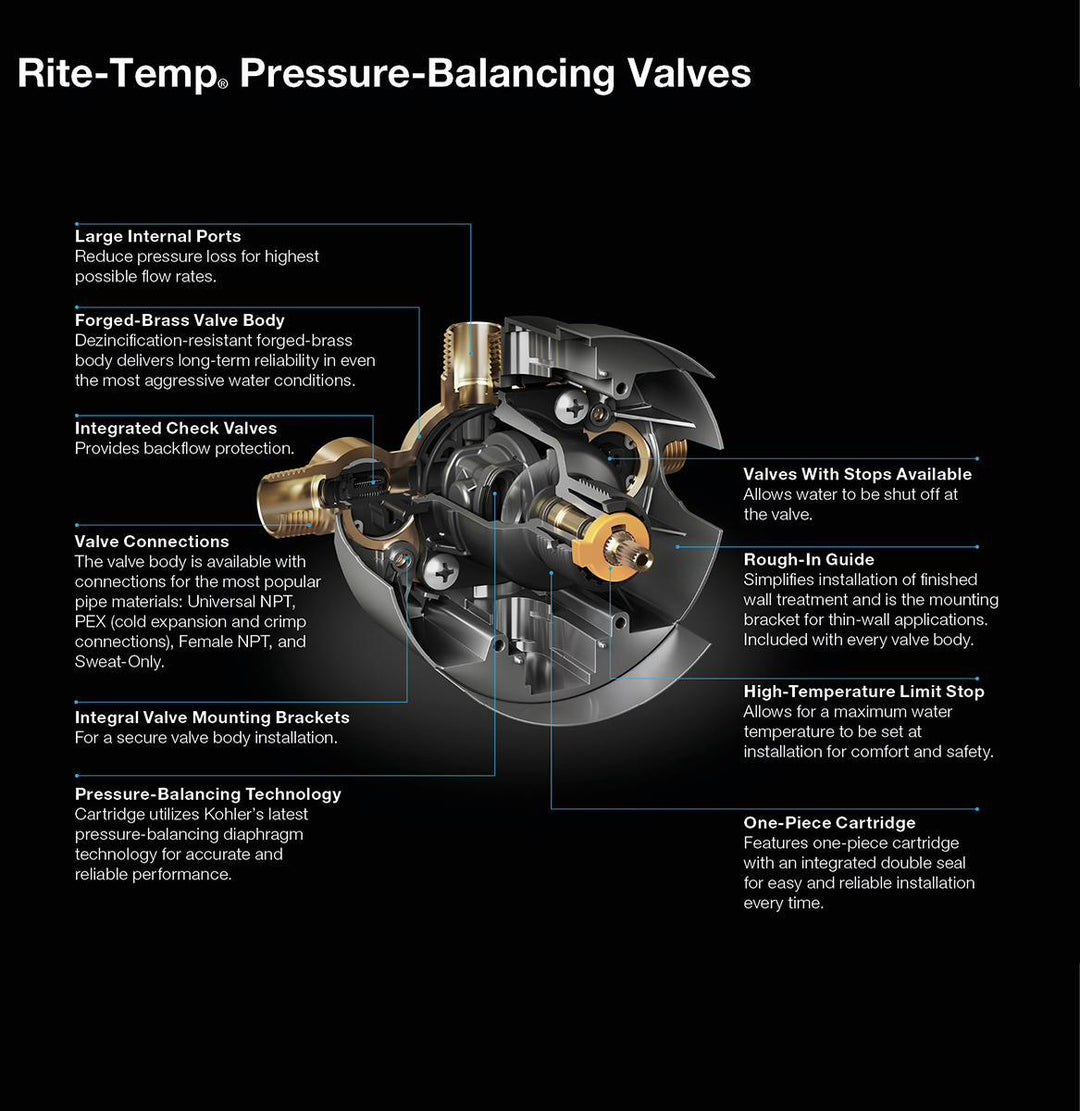 Rite-Temp® Pressure-Balancing Valves

Large Internal Ports
Reduce pressure loss for highest possible flow rates.

Forged-Brass Valve Body
Dezincification-resistant forged-brass body delivers long-term reliability in even the most aggressive water conditions.

Integrated Check Valves
Provides backflow protection.

Valve Connections
The valve body is available with connections for the most popular pipe materials: Universal NPT, PEX (cold expansion and crimp connections), Female NPT, and Sweat-Only.

Integral Valve Mounting Brackets
For a secure valve body installation.

Pressure-Balancing Technology
Cartridge utilizes Kohler's latest pressure-balancing diaphragm technology for accurate and reliable performance.

Valves With Stops Available
Allows water to be shut off at the valve.

Rough-In Guide
Simplifies installation of finished wall treatment and is the mounting bracket for thin-wall applications. Included with every valve body.

High-Temperature Limit Stop
Allows for a maximum water temperature to be set at installation for comfort and safety.

One-Piece Cartridge
Features one-piece cartridge with an integrated double seal for easy and reliable installation every time.