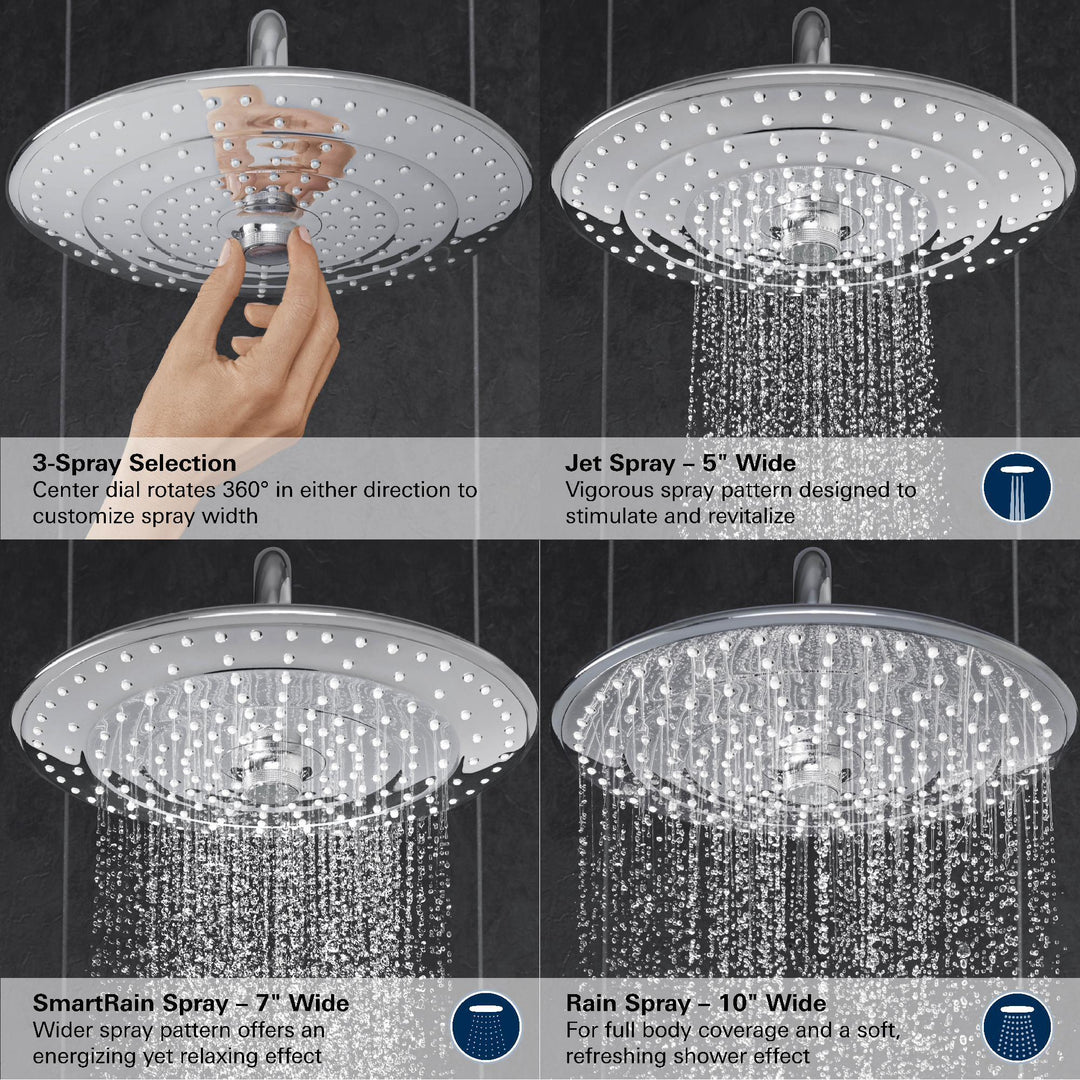 3-Spray Selection
Center dial rotates 360° in either direction to customize spray width

Jet Spray – 5" Wide
Vigorous spray pattern designed to stimulate and revitalize

SmartRain Spray – 7" Wide
Wider spray pattern offers an energizing yet relaxing effect

Rain Spray – 10" Wide
For full body coverage and a soft, refreshing shower effect