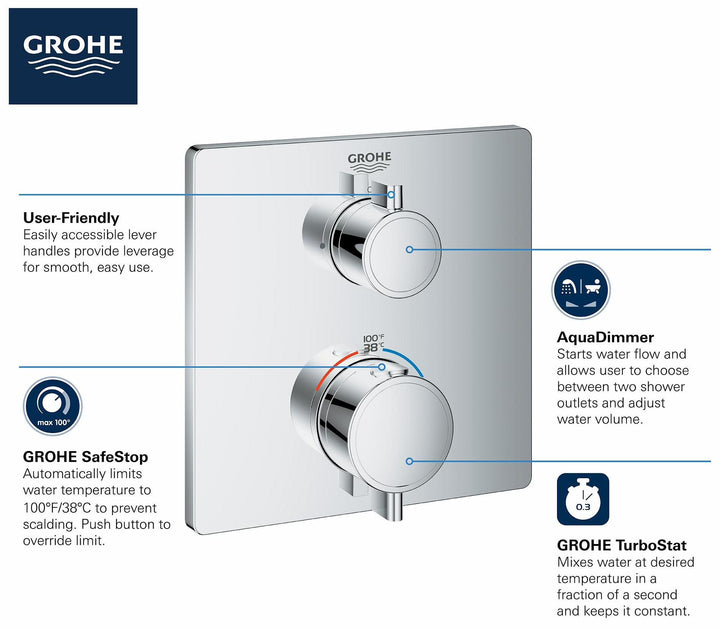 GROHE

GROHE

User-Friendly
Easily accessible lever handles provide leverage for smooth, easy use.

100°F
38°C

max 100°

GROHE SafeStop
Automatically limits water temperature to 100°F/38°C to prevent scalding. Push button to override limit.

AquaDimmer
Starts water flow and allows user to choose between two shower outlets and adjust water volume.

0.3

GROHE TurboStat
Mixes water at desired temperature in a fraction of a second and keeps it constant.