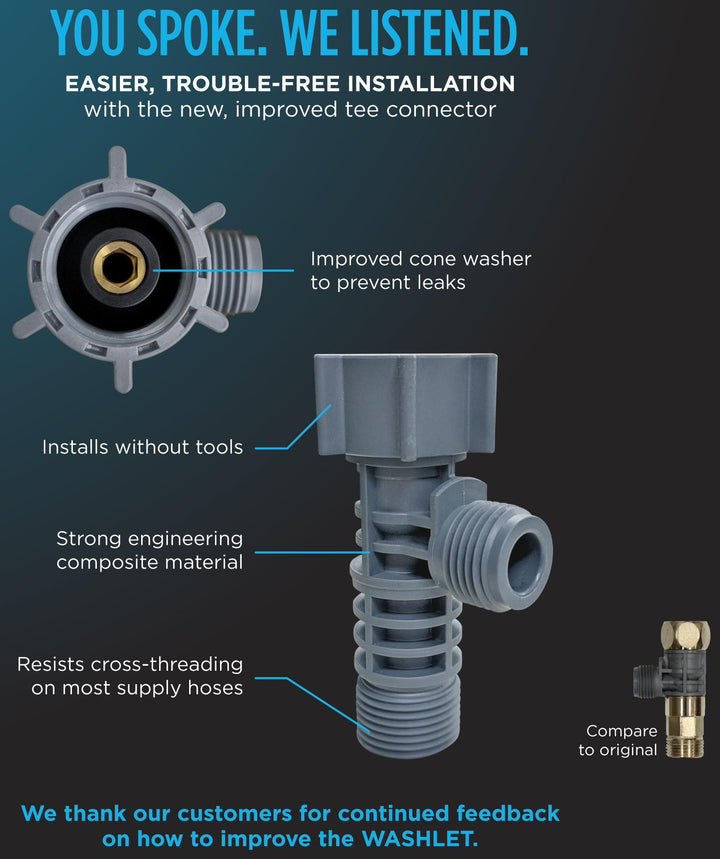 YOU SPOKE. WE LISTENED.

EASIER, TROUBLE-FREE INSTALLATION
with the new, improved tee connector

Improved cone washer to prevent leaks

Installs without tools

Strong engineering composite material

Resists cross-threading on most supply hoses

Compare to original

We thank our customers for continued feedback on how to improve the WASHLET.