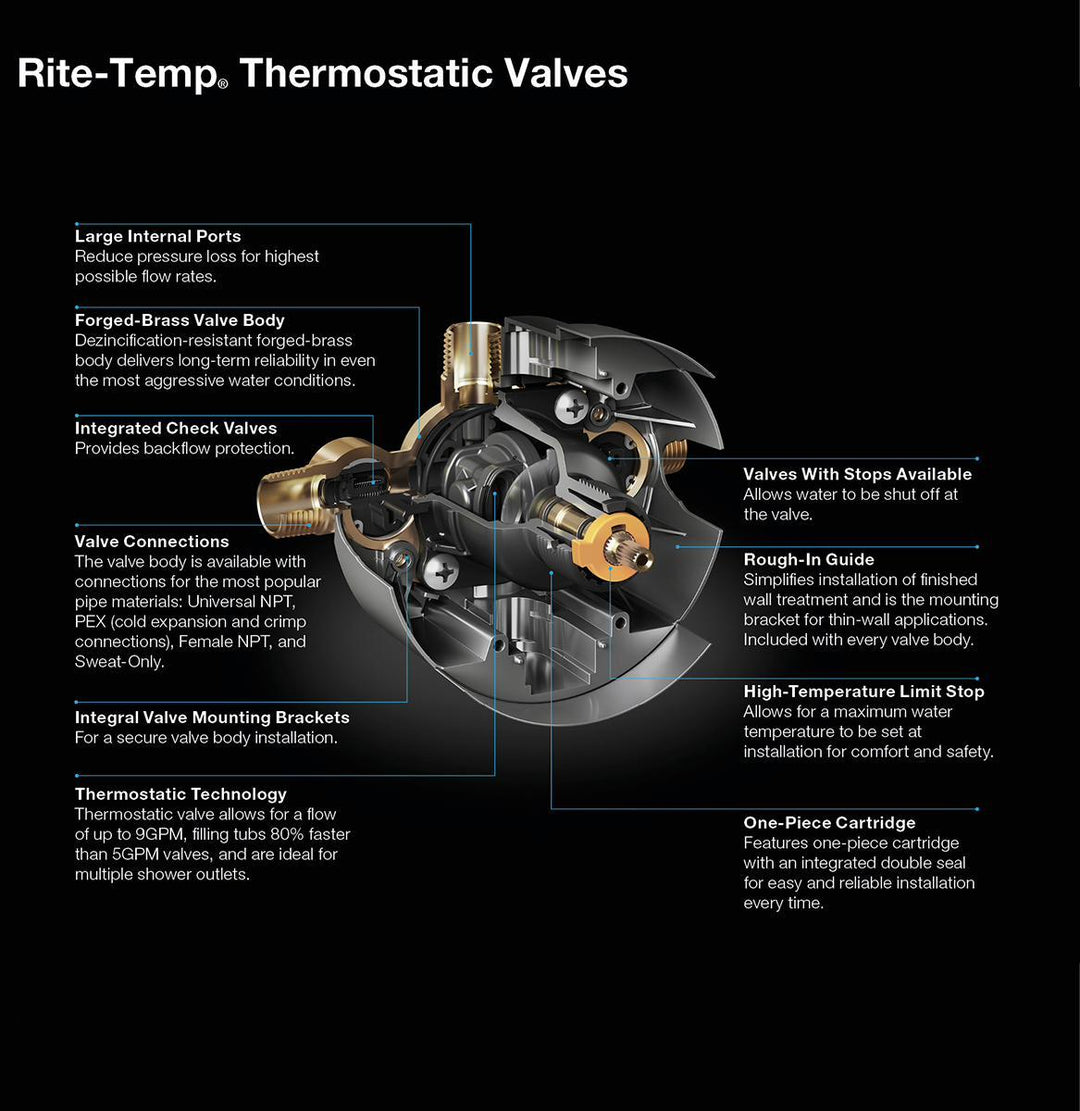 Rite-Temp® Thermostatic Valves

Large Internal Ports
Reduce pressure loss for highest possible flow rates.

Forged-Brass Valve Body
Dezincification-resistant forged-brass body delivers long-term reliability in even the most aggressive water conditions.

Integrated Check Valves
Provides backflow protection.

Valve Connections
The valve body is available with connections for the most popular pipe materials: Universal NPT, PEX (cold expansion and crimp connections), Female NPT, and Sweat-Only.

Integral Valve Mounting Brackets
For a secure valve body installation.

Thermostatic Technology
Thermostatic valve allows for a flow of up to 9GPM, filling tubs 80% faster than 5GPM valves, and are ideal for multiple shower outlets.

Valves With Stops Available
Allows water to be shut off at the valve.

Rough-In Guide
Simplifies installation of finished wall treatment and is the mounting bracket for thin-wall applications. Included with every valve body.

High-Temperature Limit Stop
Allows for a maximum water temperature to be set at installation for comfort and safety.

One-Piece Cartridge
Features one-piece cartridge with an integrated double seal for easy and reliable installation every time.