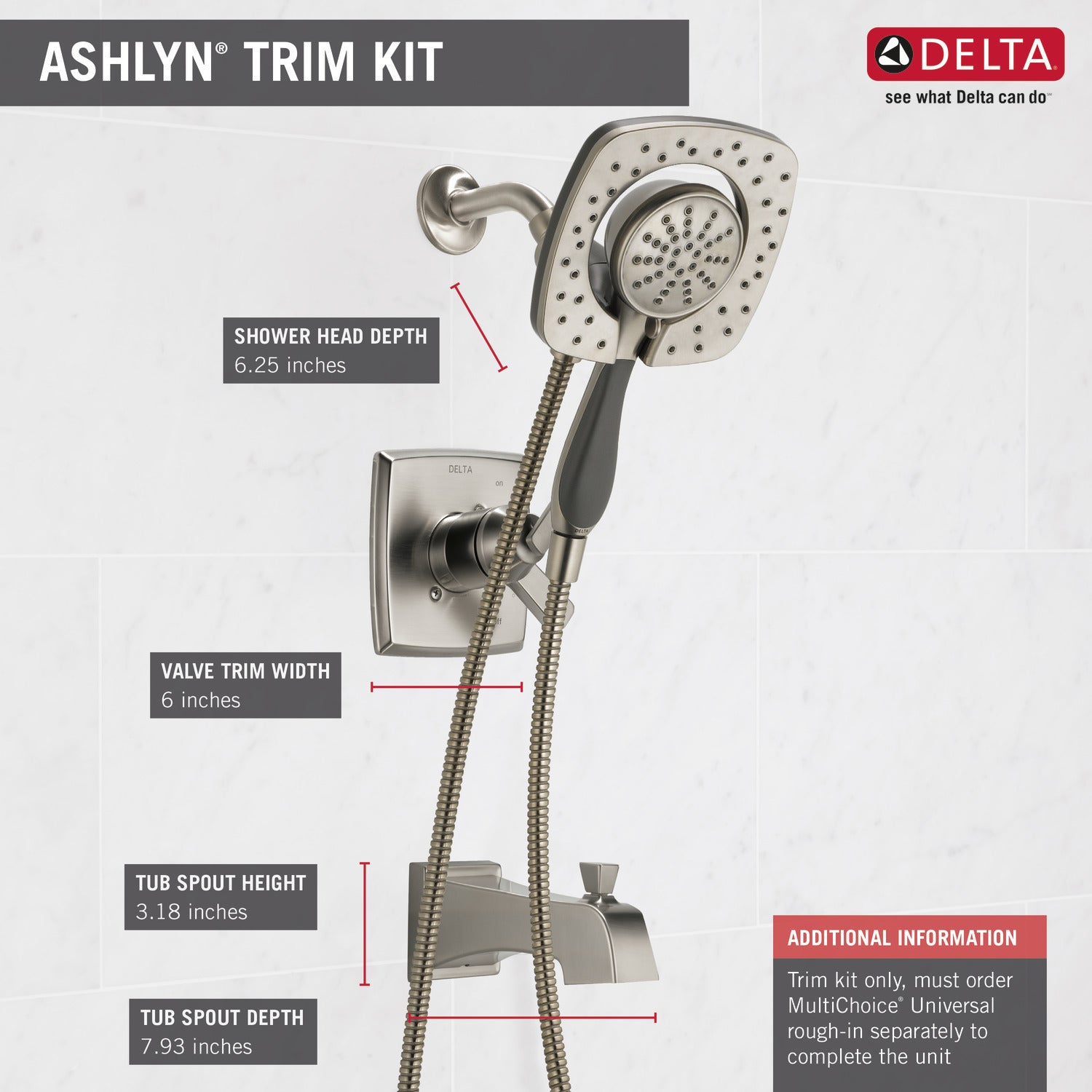 ASHLYN® TRIM KIT

DELTA
see what Delta can do™

SHOWER HEAD DEPTH
6.25 inches

DELTA
on

VALVE TRIM WIDTH
6 inches

TUB SPOUT HEIGHT
3.18 inches

TUB SPOUT DEPTH
7.93 inches

ADDITIONAL INFORMATION
Trim kit only, must order MultiChoice® Universal rough-in separately to complete the unit