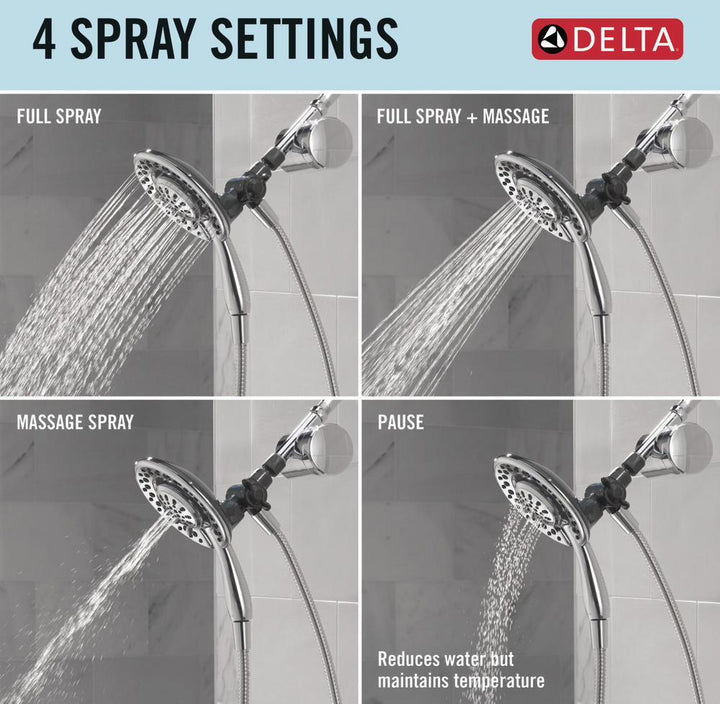 4 SPRAY SETTINGS

DELTA

FULL SPRAY

FULL SPRAY + MASSAGE

MASSAGE SPRAY

PAUSE

Reduces water but maintains temperature