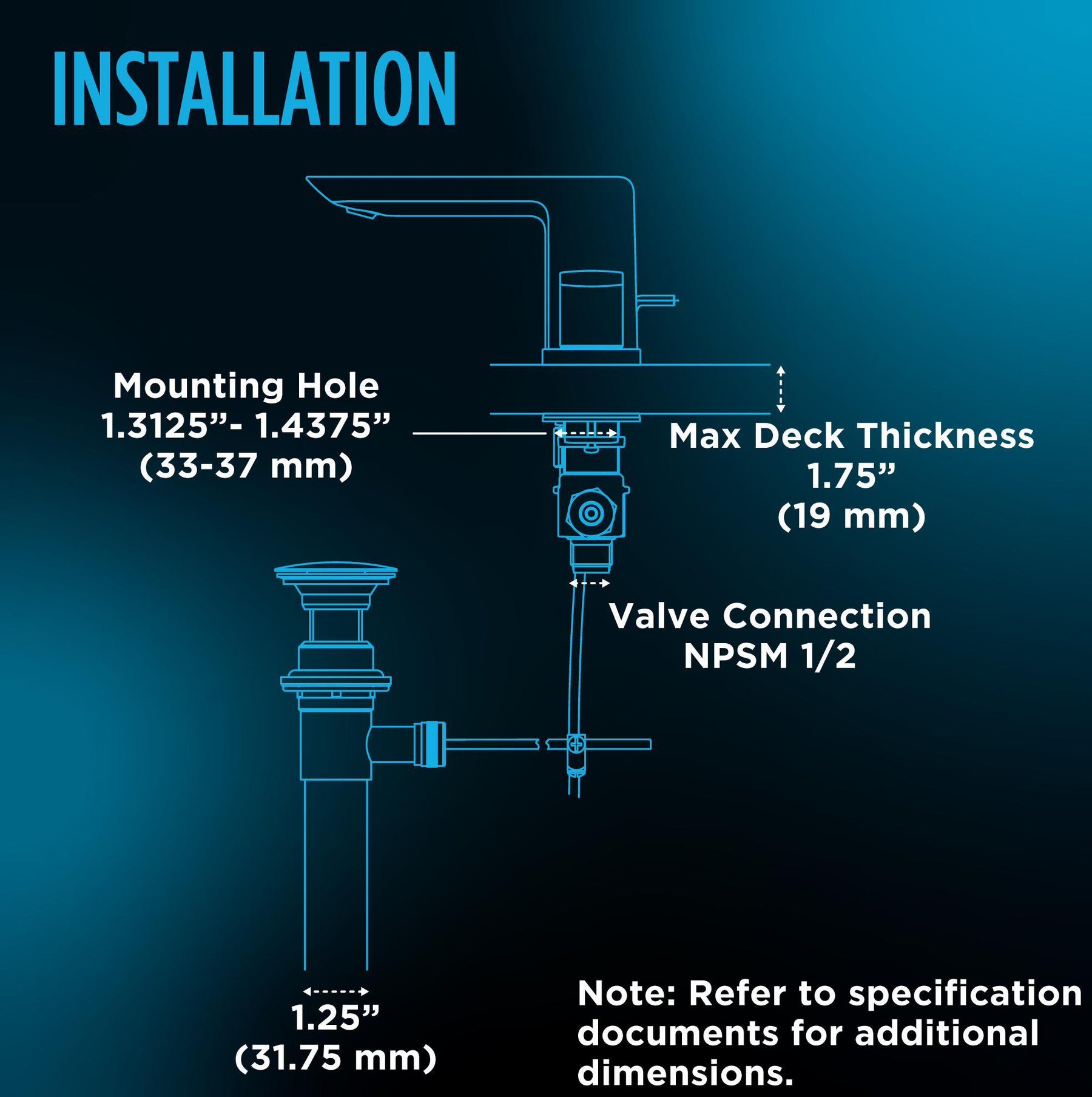 INSTALLATION

Mounting Hole
1.3125”- 1.4375”
(33-37 mm)

Max Deck Thickness
1.75”
(19 mm)

Valve Connection
NPSM 1/2

1.25”
(31.75 mm)

Note: Refer to specification documents for additional dimensions.