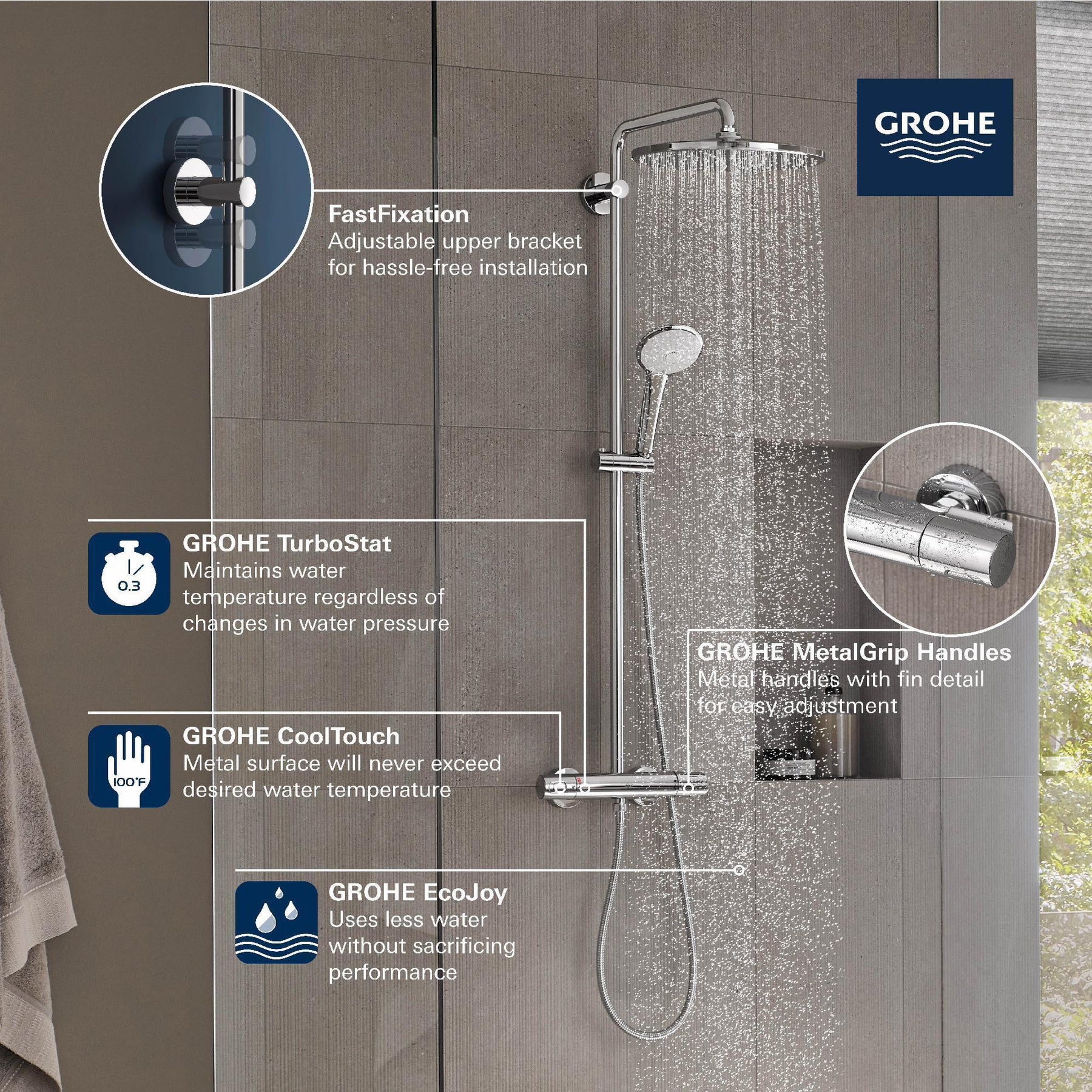 GROHE

FastFixation
Adjustable upper bracket for hassle-free installation

0.3

GROHE TurboStat
Maintains water temperature regardless of changes in water pressure

GROHE MetalGrip Handles
Metal handles with fin detail for easy adjustment

100°F

GROHE CoolTouch
Metal surface will never exceed desired water temperature

GROHE EcoJoy
Uses less water without sacrificing performance