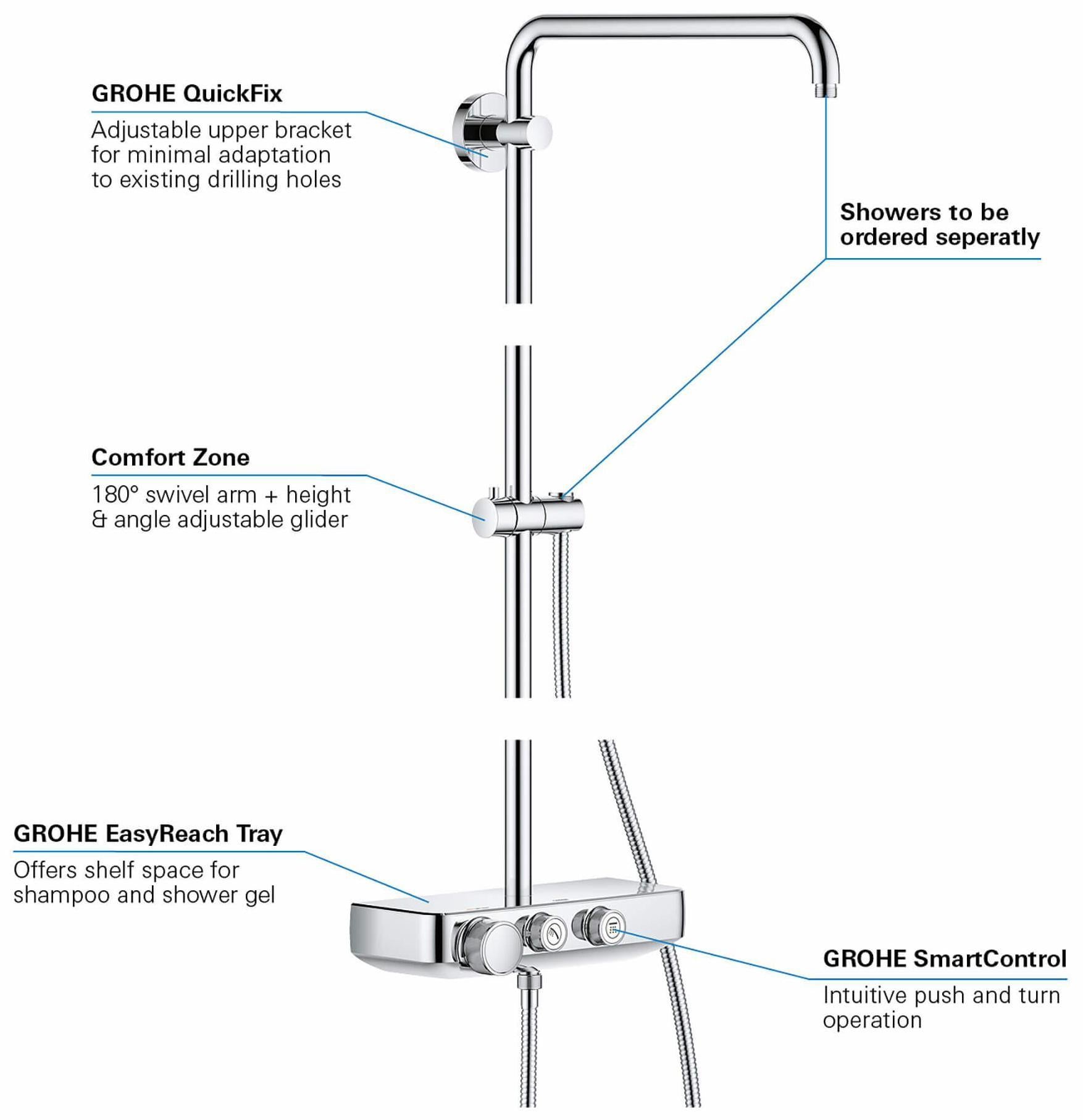 GROHE QuickFix
Adjustable upper bracket for minimal adaptation to existing drilling holes

Showers to be ordered seperatly

Comfort Zone
180° swivel arm + height & angle adjustable glider

GROHE EasyReach Tray
Offers shelf space for shampoo and shower gel

GROHE SmartControl
Intuitive push and turn operation