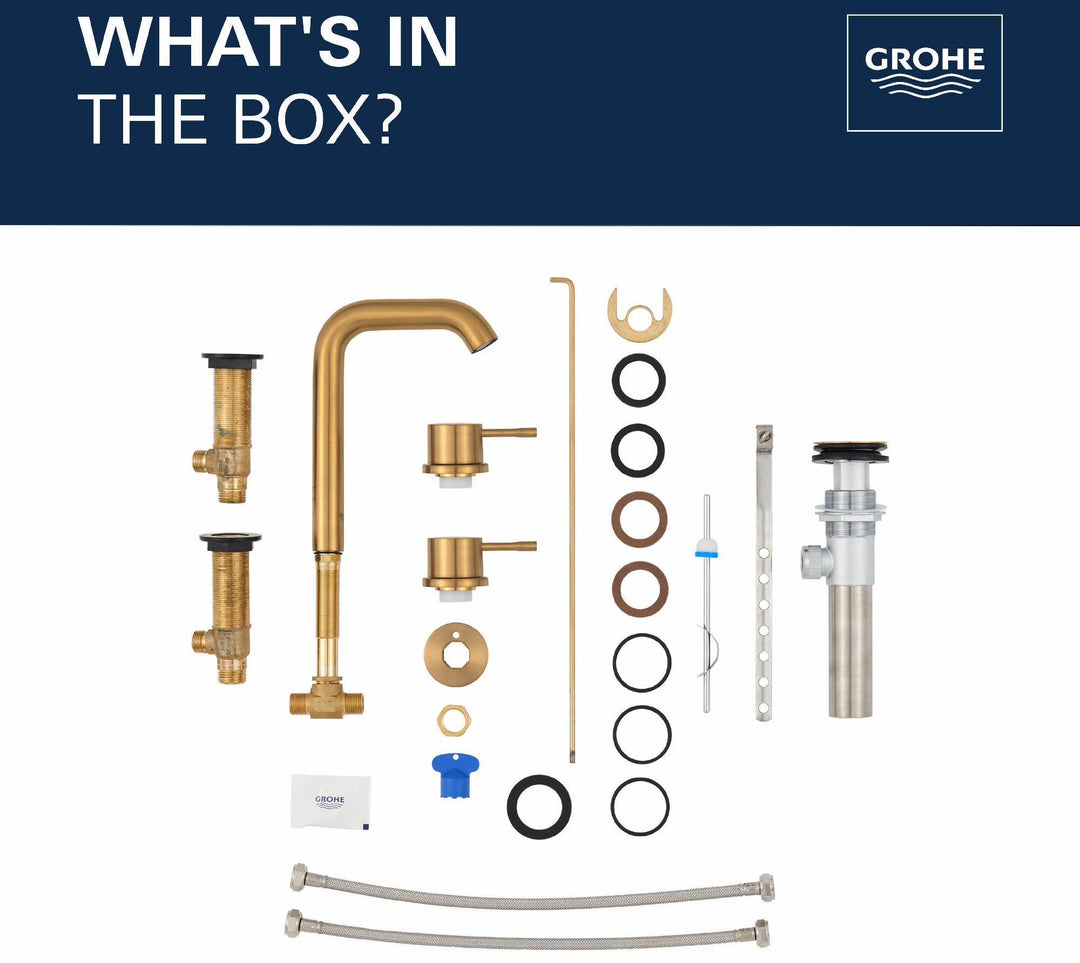 WHAT'S IN
THE BOX?

GROHE

GROHE