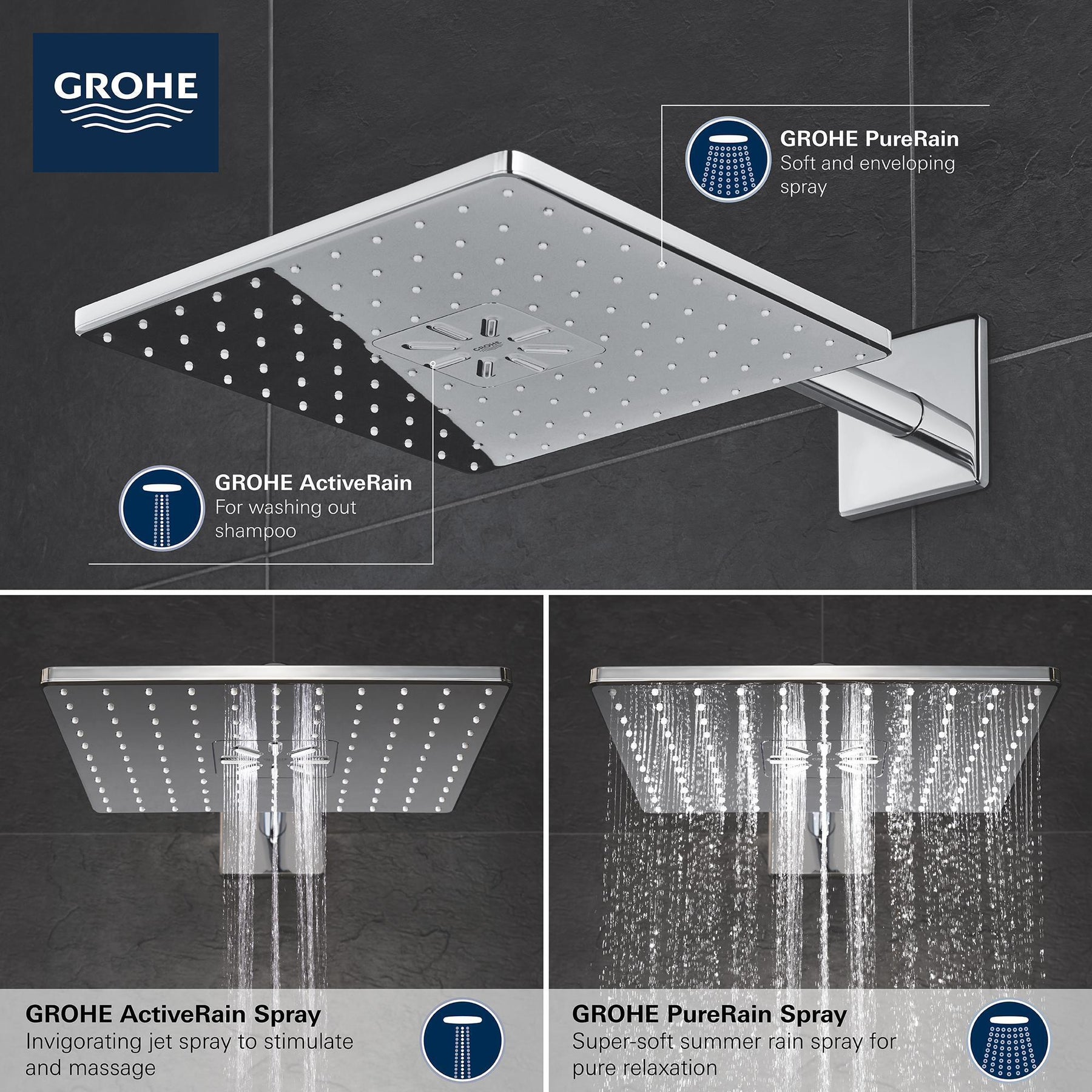 GROHE

GROHE PureRain
Soft and enveloping spray

GROHE

GROHE ActiveRain
For washing out shampoo

GROHE ActiveRain Spray
Invigorating jet spray to stimulate and massage

GROHE PureRain Spray
Super-soft summer rain spray for pure relaxation