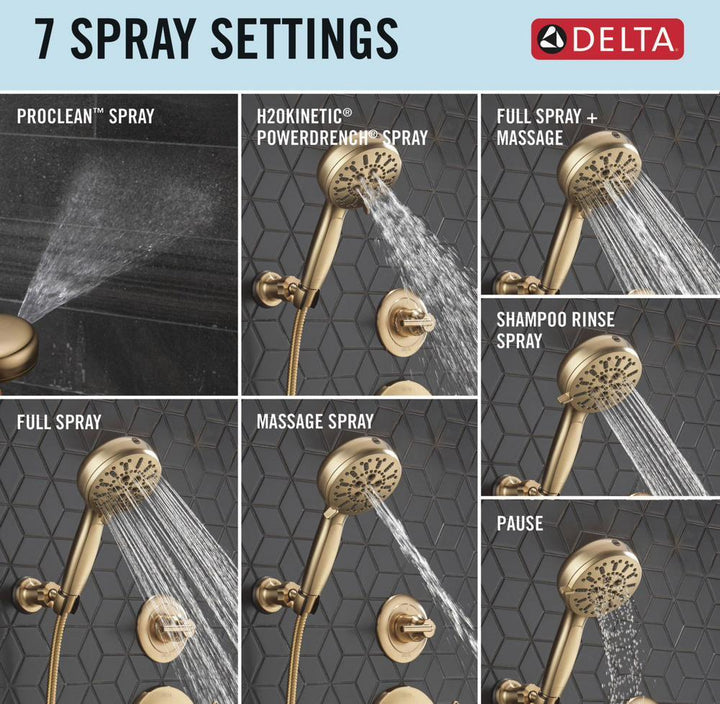 7 SPRAY SETTINGS

DELTA

PROCLEAN™ SPRAY

H2OKINETIC® POWERDRENCH® SPRAY

FULL SPRAY + MASSAGE

SHAMPOO RINSE SPRAY

FULL SPRAY

MASSAGE SPRAY

PAUSE