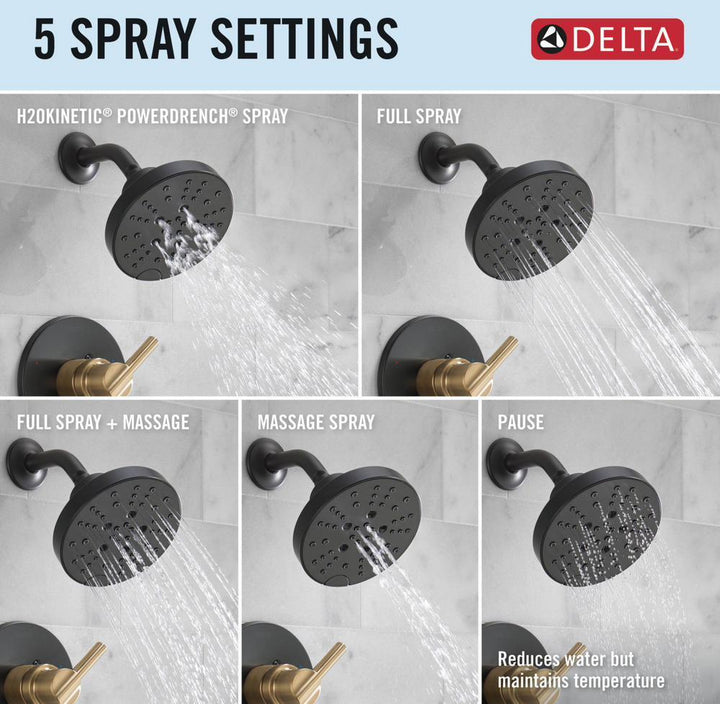 5 SPRAY SETTINGS

DELTA

H2OKINETIC® POWERDRENCH® SPRAY

FULL SPRAY

FULL SPRAY + MASSAGE

MASSAGE SPRAY

PAUSE

Reduces water but maintains temperature