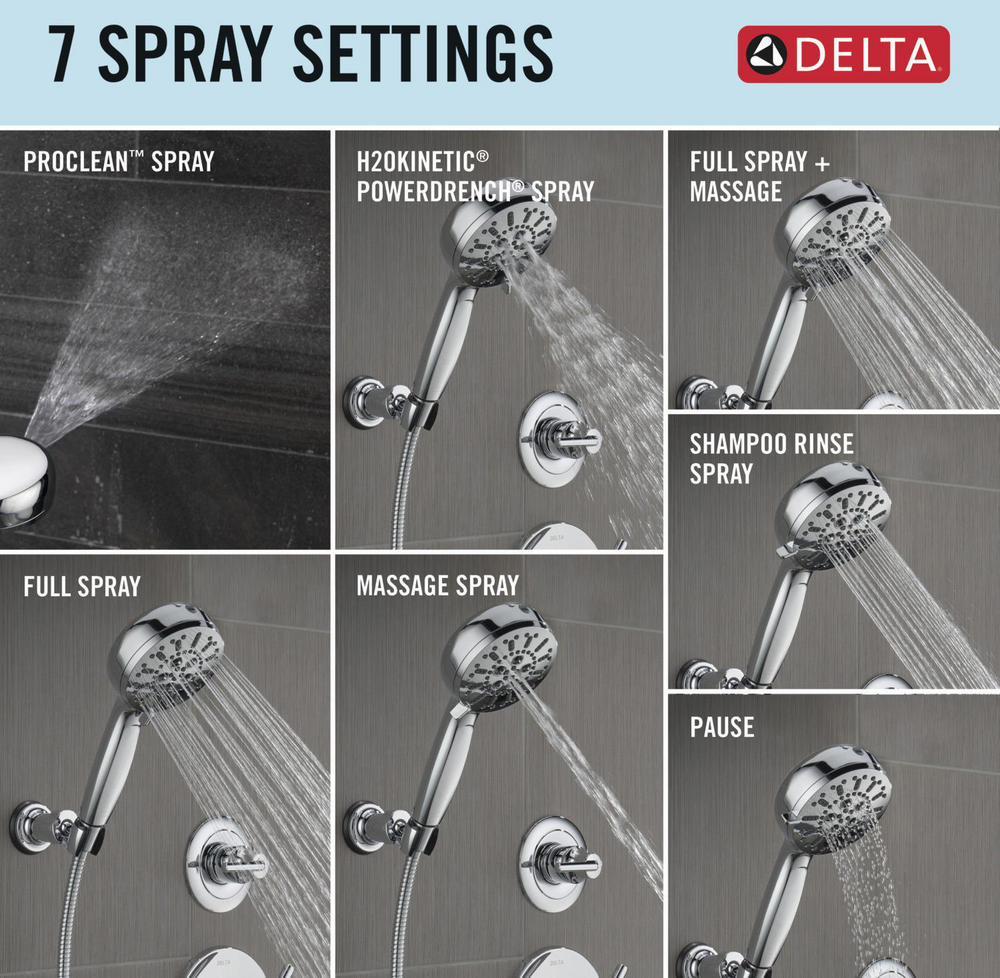 7 SPRAY SETTINGS

DELTA

PROCLEAN™ SPRAY

H2OKINETIC® POWERDRENCH® SPRAY

FULL SPRAY + MASSAGE

SHAMPOO RINSE SPRAY

FULL SPRAY

MASSAGE SPRAY

PAUSE