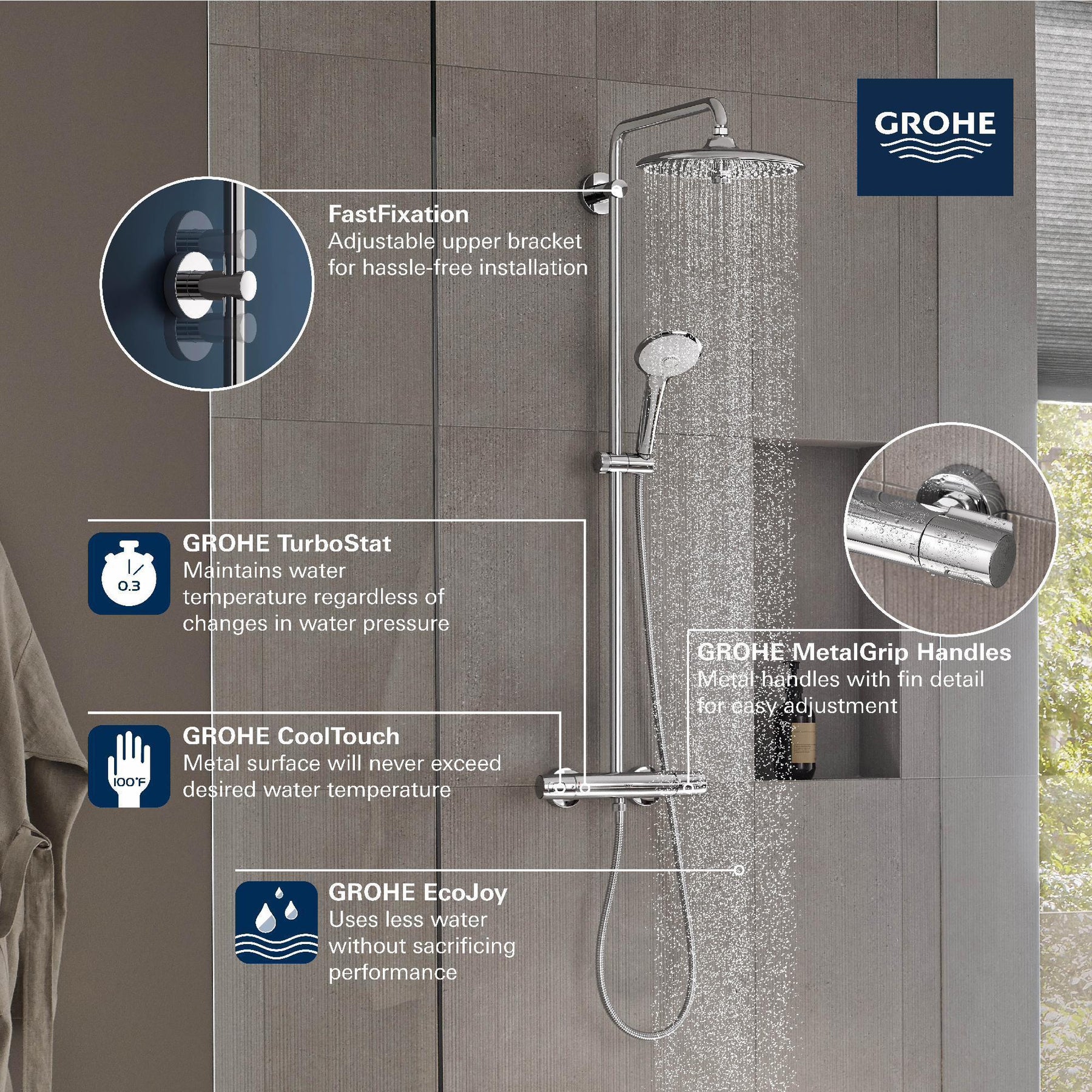 GROHE

FastFixation
Adjustable upper bracket for hassle-free installation

0.3

GROHE TurboStat
Maintains water temperature regardless of changes in water pressure

GROHE MetalGrip Handles
Metal handles with fin detail for easy adjustment

100°F

GROHE CoolTouch
Metal surface will never exceed desired water temperature

GROHE EcoJoy
Uses less water without sacrificing performance