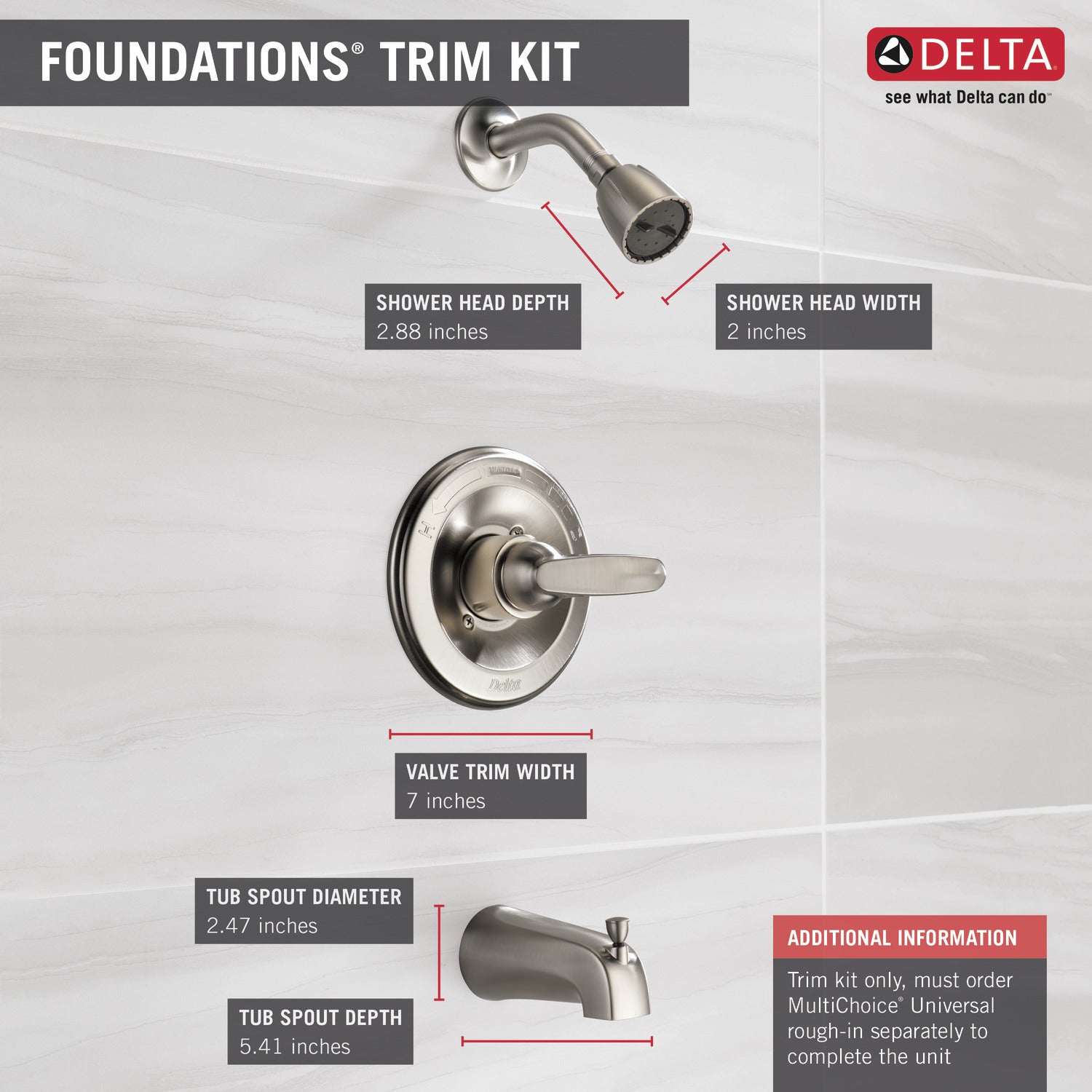 FOUNDATIONS® TRIM KIT

DELTA
see what Delta can do™

SHOWER HEAD DEPTH
2.88 inches

SHOWER HEAD WIDTH
2 inches

H

Delta

VALVE TRIM WIDTH
7 inches

TUB SPOUT DIAMETER
2.47 inches

TUB SPOUT DEPTH
5.41 inches

ADDITIONAL INFORMATION
Trim kit only, must order MultiChoice® Universal rough-in separately to complete the unit