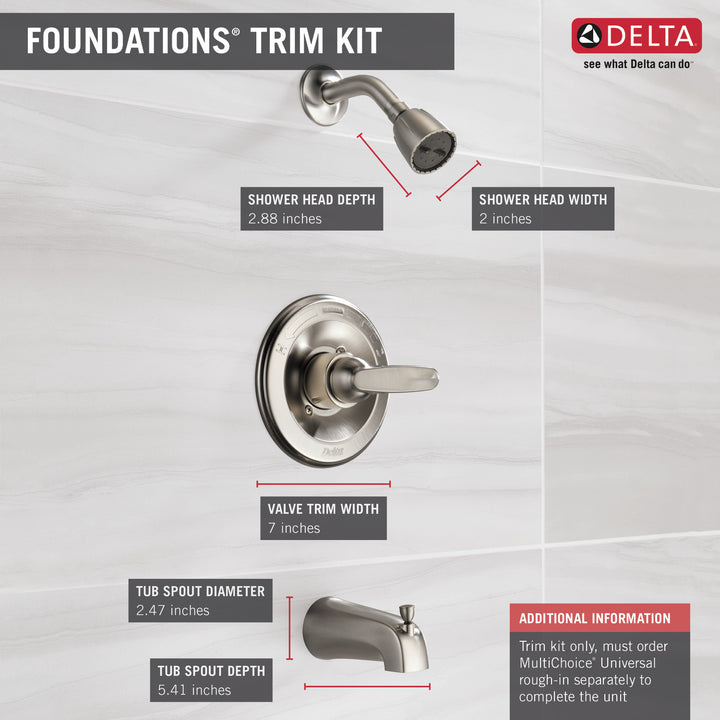 FOUNDATIONS® TRIM KIT

DELTA
see what Delta can do™

SHOWER HEAD DEPTH
2.88 inches

SHOWER HEAD WIDTH
2 inches

Delta

VALVE TRIM WIDTH
7 inches

TUB SPOUT DIAMETER
2.47 inches

TUB SPOUT DEPTH
5.41 inches

ADDITIONAL INFORMATION
Trim kit only, must order MultiChoice® Universal rough-in separately to complete the unit