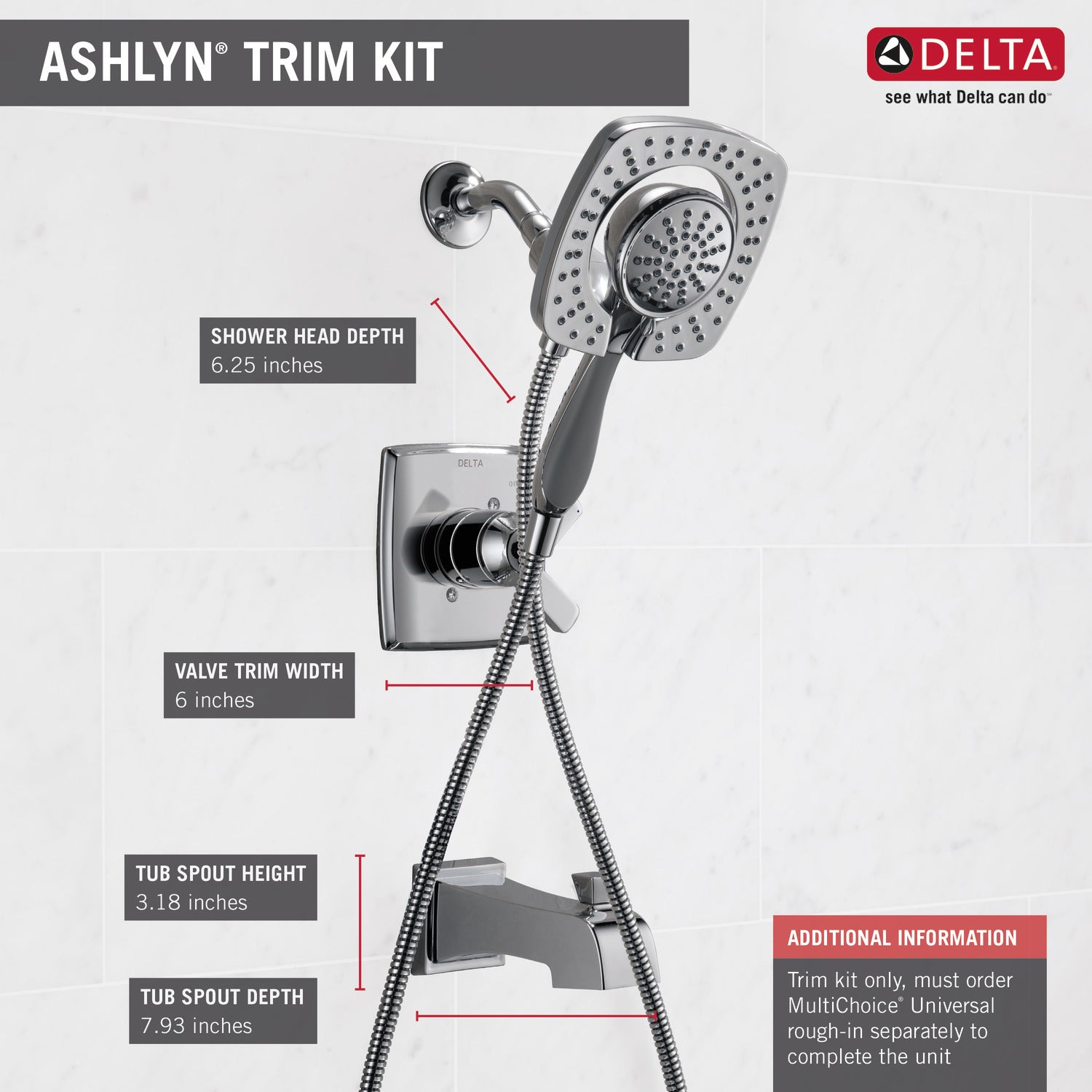 ASHLYN® TRIM KIT

DELTA
see what Delta can do™

SHOWER HEAD DEPTH
6.25 inches

DELTA

VALVE TRIM WIDTH
6 inches

TUB SPOUT HEIGHT
3.18 inches

TUB SPOUT DEPTH
7.93 inches

ADDITIONAL INFORMATION
Trim kit only, must order MultiChoice® Universal rough-in separately to complete the unit