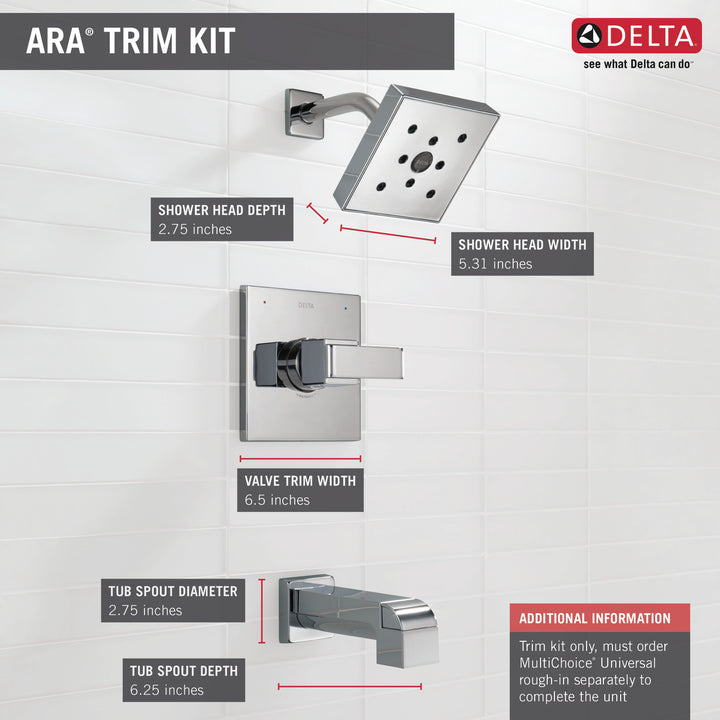 ARA® TRIM KIT

DELTA
see what Delta can do™

SHOWER HEAD DEPTH
2.75 inches

SHOWER HEAD WIDTH
5.31 inches

DELTA

VALVE TRIM WIDTH
6.5 inches

TUB SPOUT DIAMETER
2.75 inches

TUB SPOUT DEPTH
6.25 inches

ADDITIONAL INFORMATION
Trim kit only, must order MultiChoice® Universal rough-in separately to complete the unit