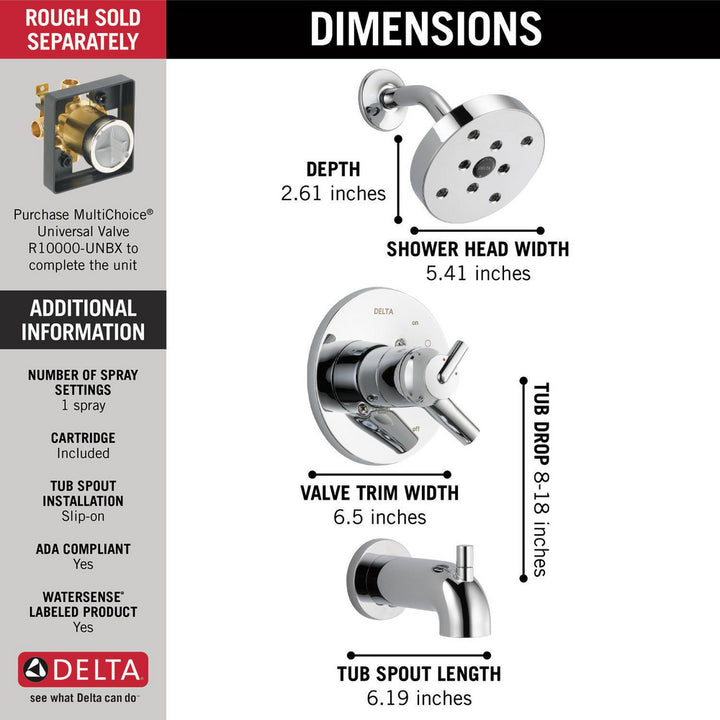 ROUGH SOLD SEPARATELY

Purchase MultiChoice® Universal Valve R10000-UNBX to complete the unit

ADDITIONAL INFORMATION

NUMBER OF SPRAY SETTINGS
1 spray

CARTRIDGE
Included

TUB SPOUT INSTALLATION
Slip-on

ADA COMPLIANT
Yes

WATERSENSE® LABELED PRODUCT
Yes

DELTA
see what Delta can do™

DIMENSIONS

DEPTH
2.61 inches

SHOWER HEAD WIDTH
5.41 inches

DELTA
on
off

VALVE TRIM WIDTH
6.5 inches

TUB DROP 8-18 inches

TUB SPOUT LENGTH
6.19 inches