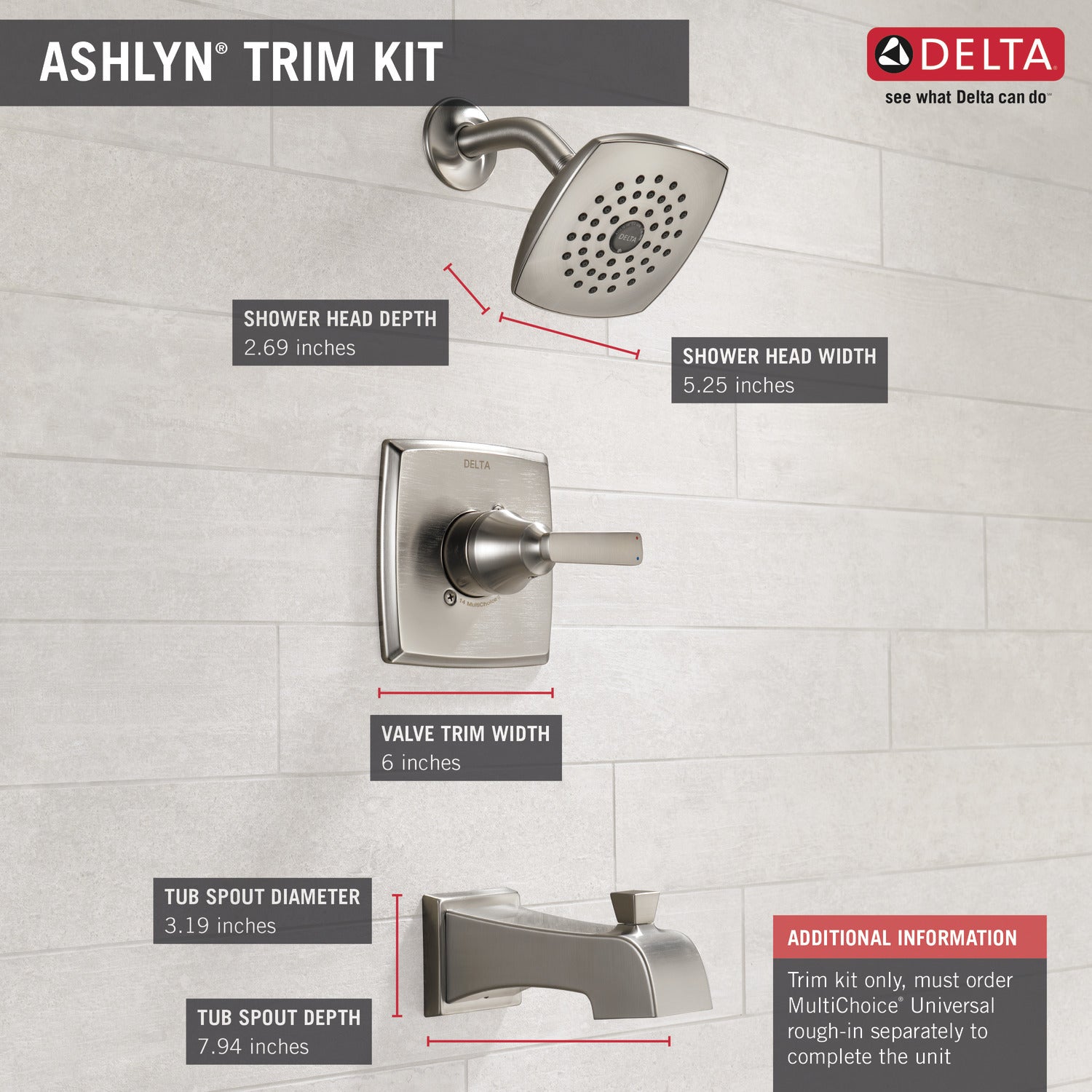 ASHLYN® TRIM KIT

DELTA
see what Delta can do™

DELTA

SHOWER HEAD DEPTH
2.69 inches

SHOWER HEAD WIDTH
5.25 inches

DELTA

14 MultiChoice

VALVE TRIM WIDTH
6 inches

TUB SPOUT DIAMETER
3.19 inches

TUB SPOUT DEPTH
7.94 inches

ADDITIONAL INFORMATION
Trim kit only, must order MultiChoice® Universal rough-in separately to complete the unit