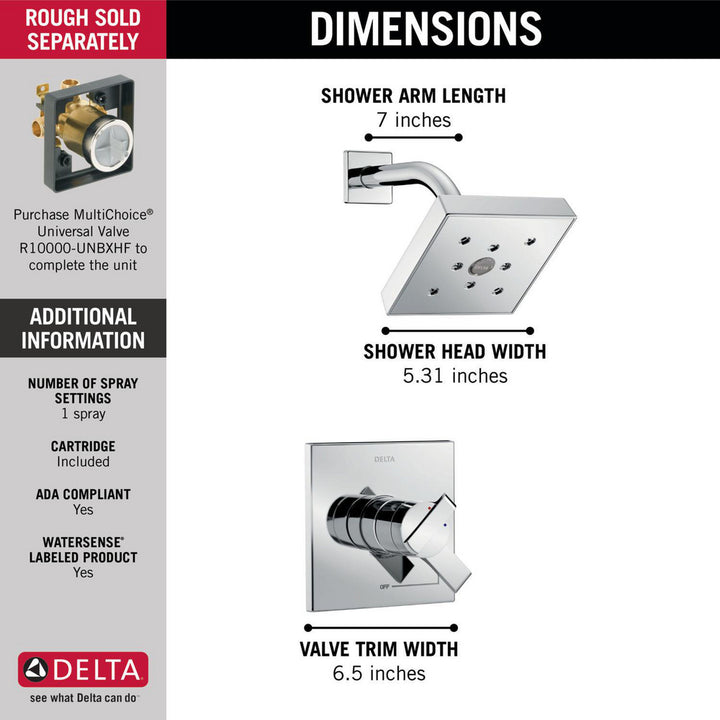 ROUGH SOLD SEPARATELY

Purchase MultiChoice® Universal Valve R10000-UNBXHF to complete the unit

ADDITIONAL INFORMATION

NUMBER OF SPRAY SETTINGS
1 spray

CARTRIDGE
Included

ADA COMPLIANT
Yes

WATERSENSE® LABELED PRODUCT
Yes

DELTA
see what Delta can do™

DIMENSIONS

SHOWER ARM LENGTH
7 inches

SHOWER HEAD WIDTH
5.31 inches

DELTA

OFF

VALVE TRIM WIDTH
6.5 inches